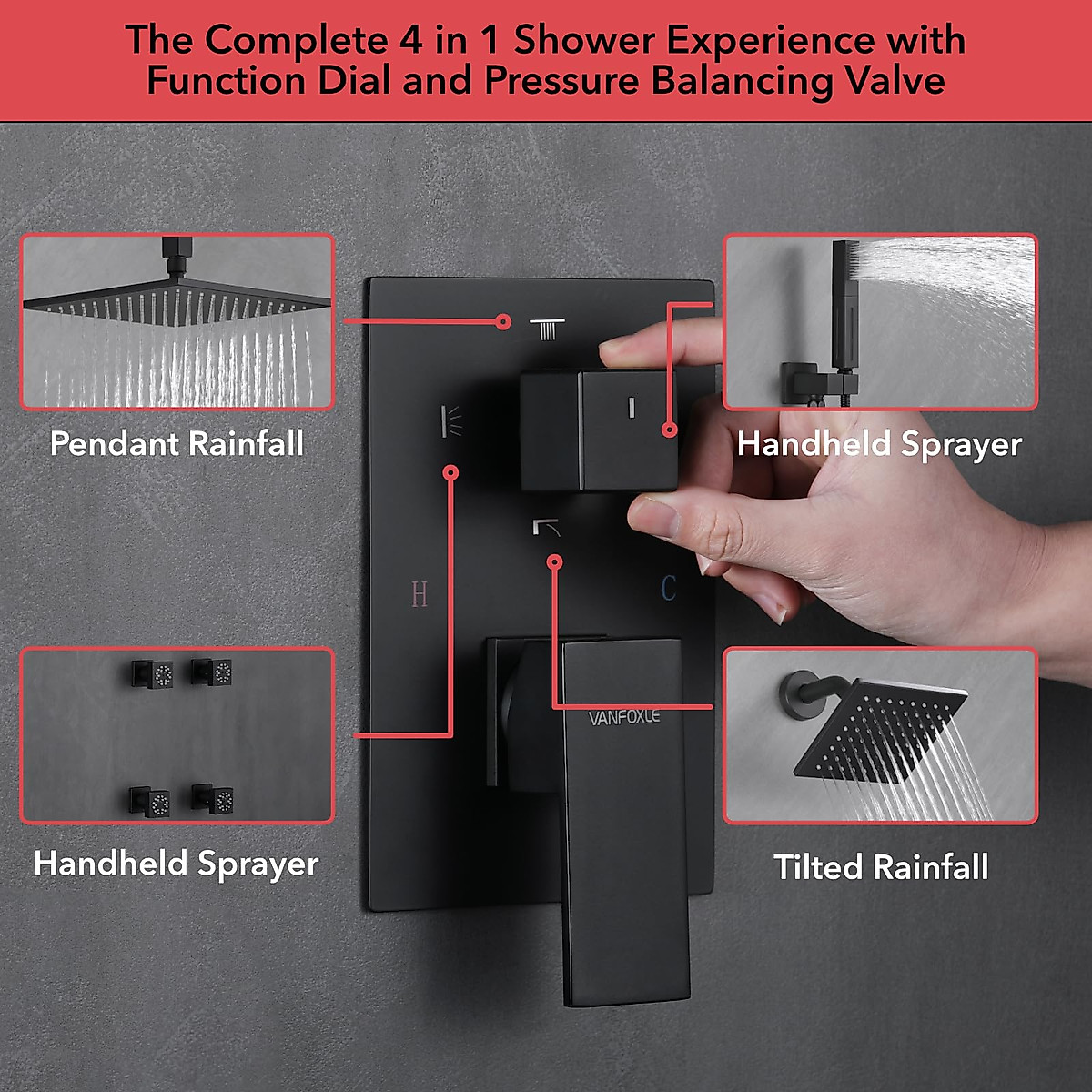 The Complete 4 in 1 Shower Experience with Function Dial and Pressure Balancing Valve

Pendant Rainfall

Handheld Sprayer

H

C

VANFOXLE

Handheld Sprayer

Tilted Rainfall