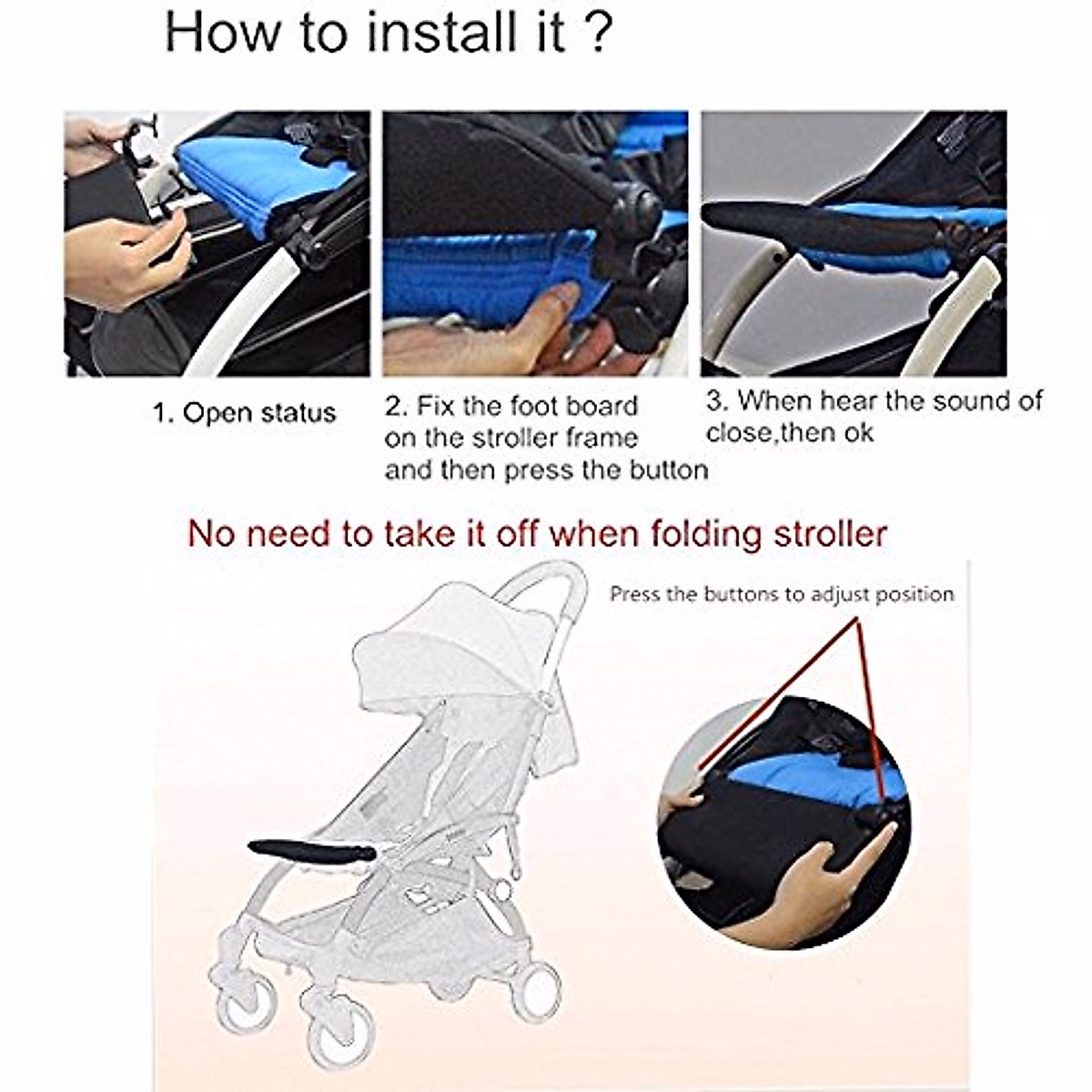 How to install it ?

1. Open status

2. Fix the foot board on the stroller frame and then press the button

3. When hear the sound of close,then ok

No need to take it off when folding stroller

Press the buttons to adjust position