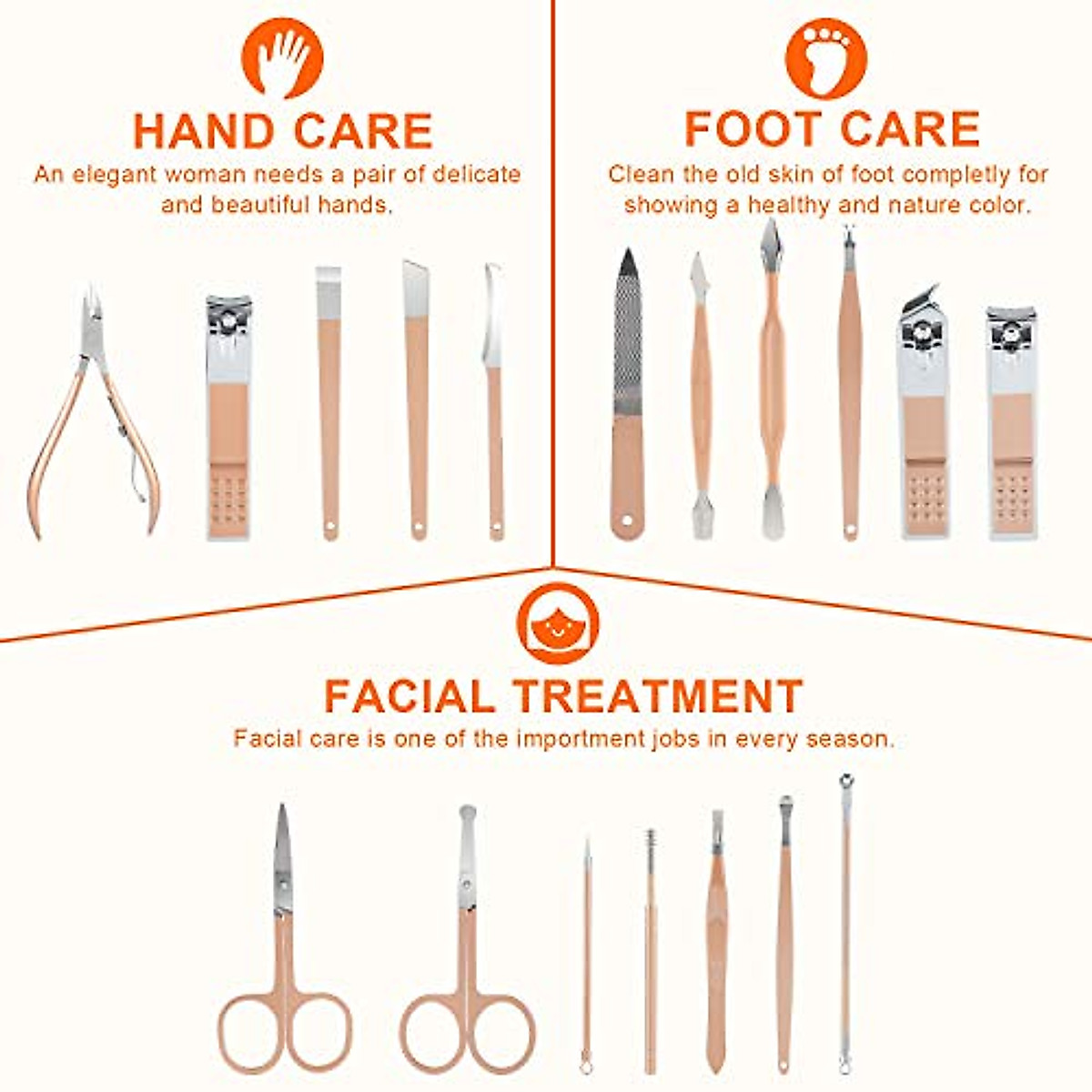 HAND CARE

An elegant woman needs a pair of delicate and beautiful hands.

FOOT CARE

Clean the old skin of foot completly for showing a healthy and nature color.

FACIAL TREATMENT

Facial care is one of the importment jobs in every season.