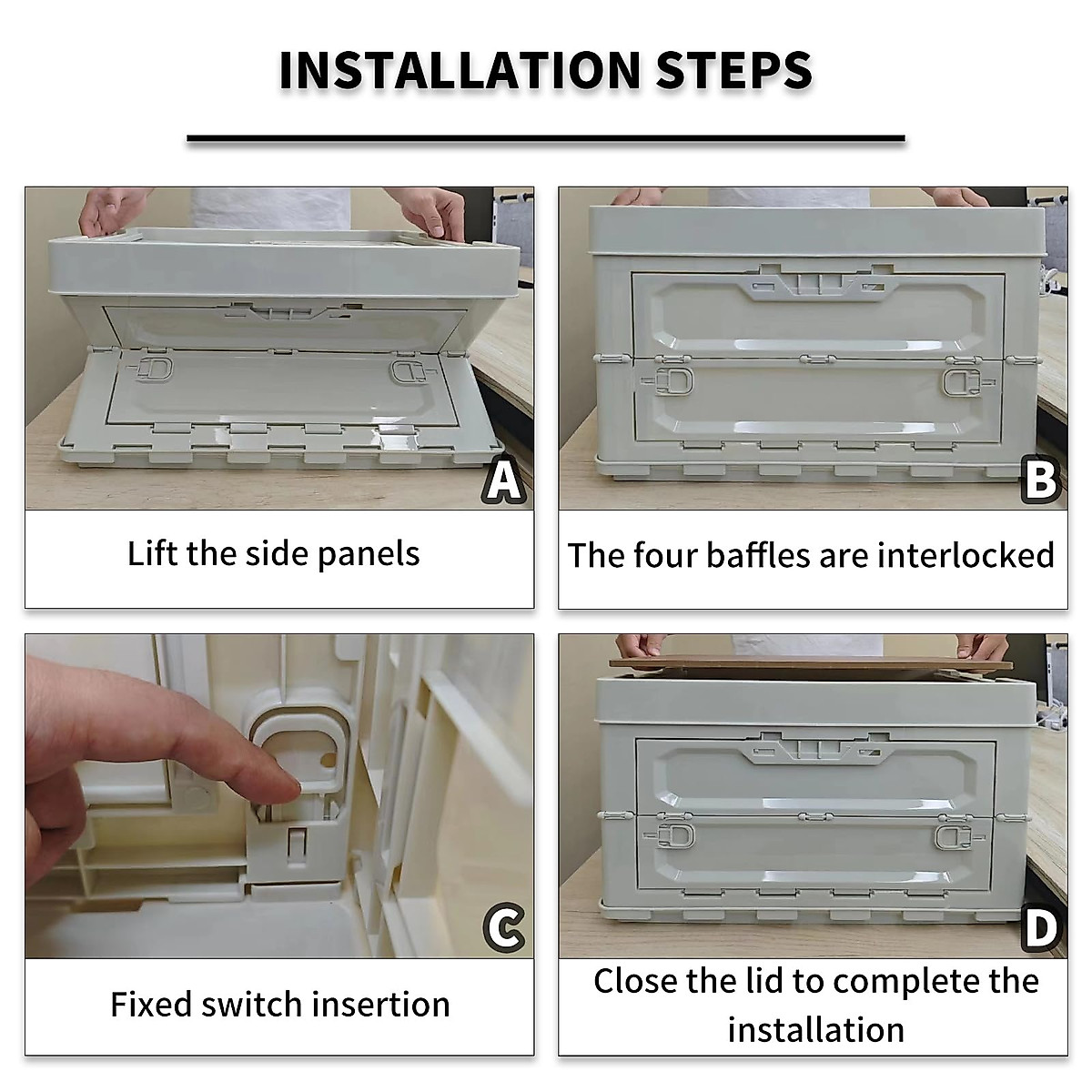 INSTALLATION STEPS

A

Lift the side panels

B

The four baffles are interlocked

C

Fixed switch insertion

D

Close the lid to complete the installation