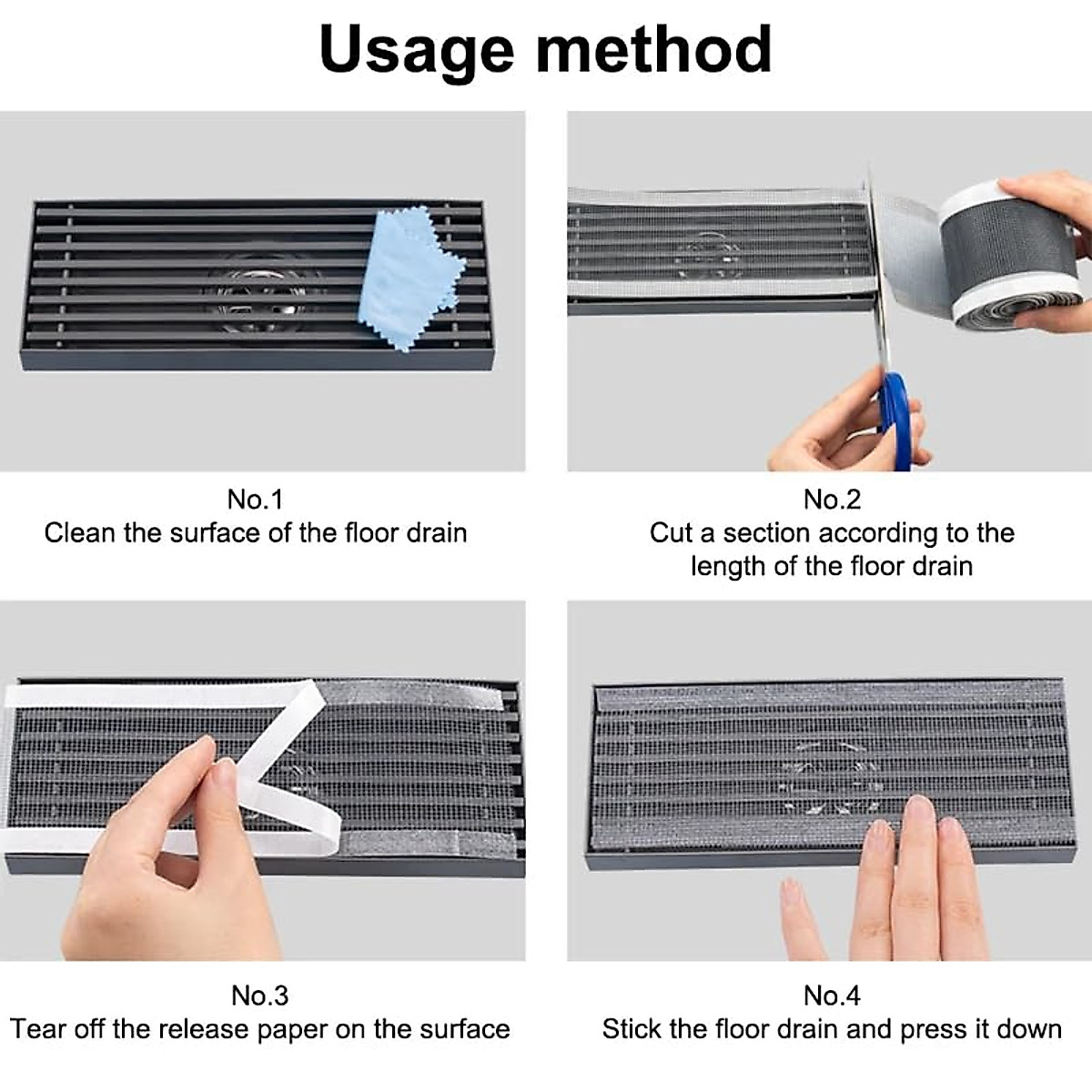 Usage method

No.1
Clean the surface of the floor drain

No.2
Cut a section according to the length of the floor drain

No.3
Tear off the release paper on the surface

No.4
Stick the floor drain and press it down