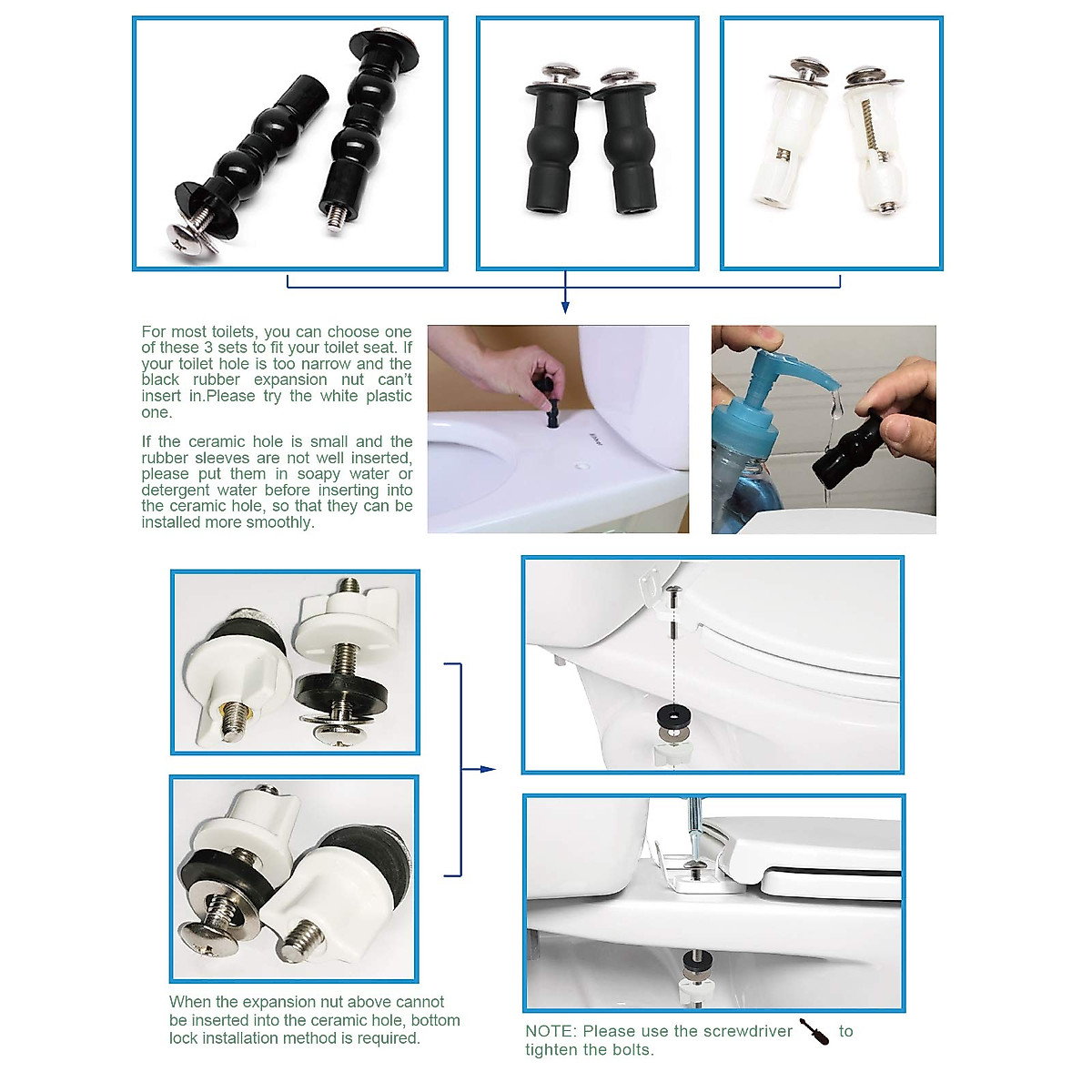 For most toilets, you can choose one of these 3 sets to fit your toilet seat. If your toilet hole is too narrow and the black rubber expansion nut can't insert in.Please try the white plastic one.

If the ceramic hole is small and the rubber sleeves are not well inserted, please put them in soapy water or detergent water before inserting into the ceramic hole, so that they can be installed more smoothly.

When the expansion nut above cannot be inserted into the ceramic hole, bottom lock installation method is required.

NOTE: Please use the screwdriver to tighten the bolts.