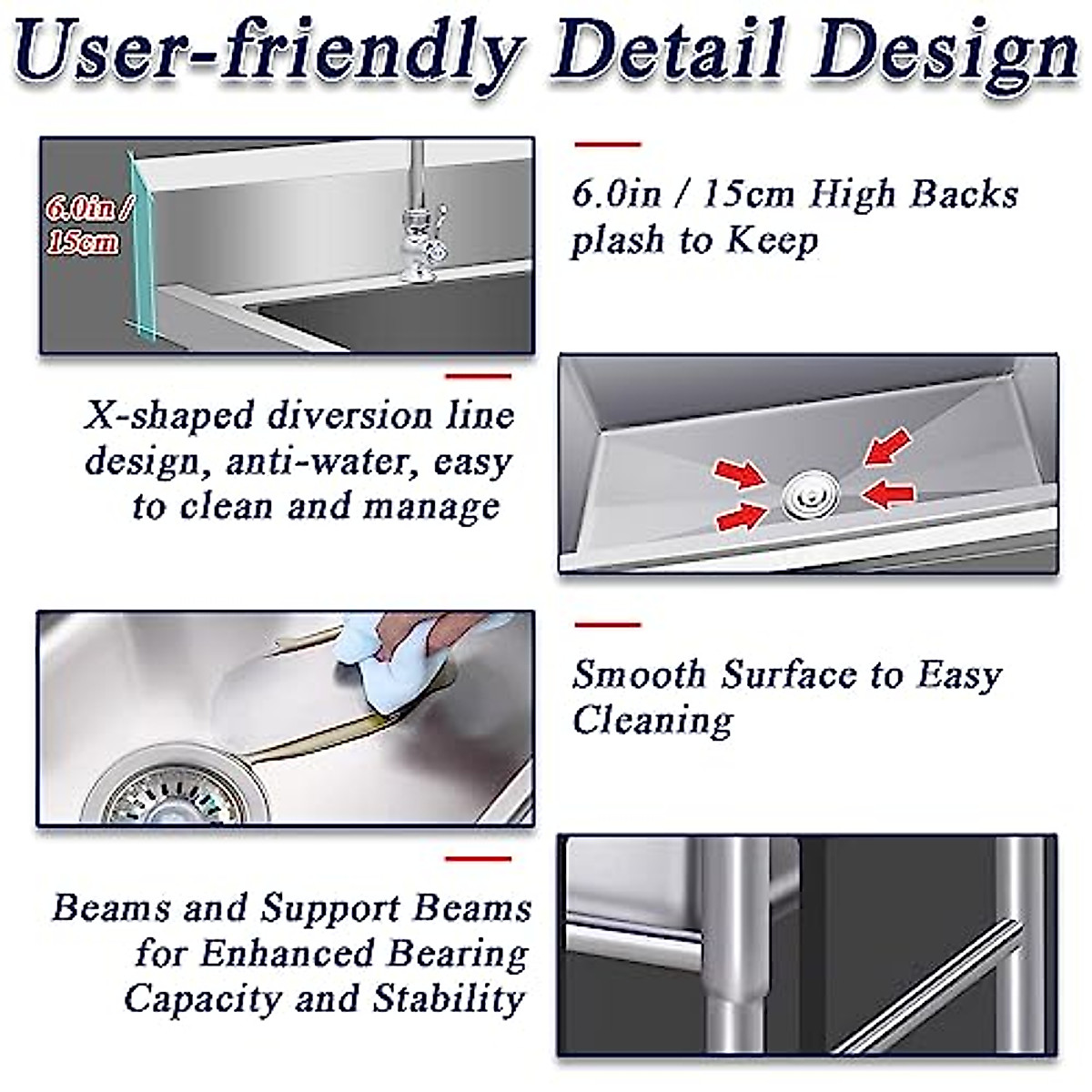 User-friendly Detail Design

6.0in / 15cm

6.0in / 15cm High Backs plash to Keep

X-shaped diversion line design, anti-water, easy to clean and manage

Smooth Surface to Easy Cleaning

Beams and Support Beams for Enhanced Bearing Capacity and Stability