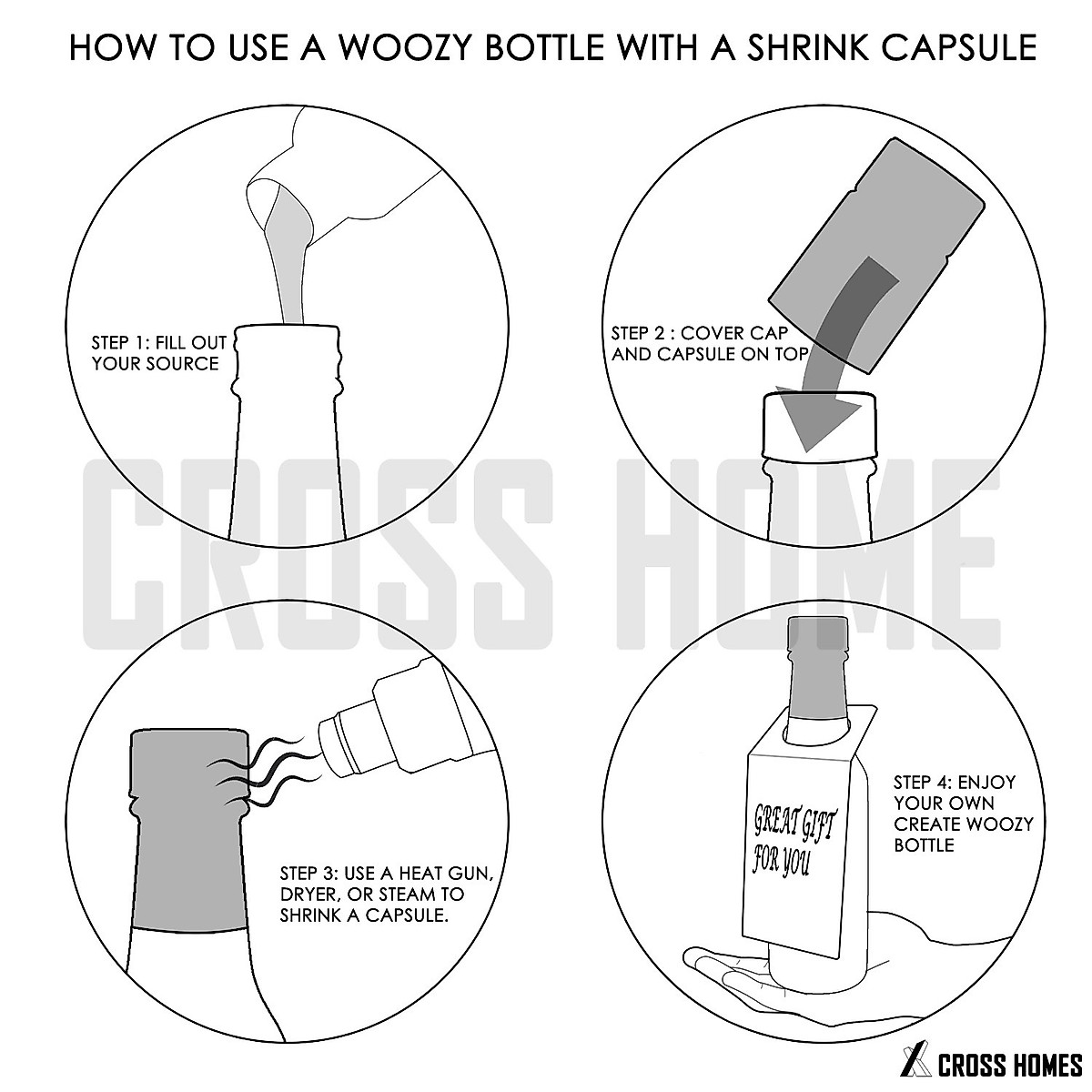 HOW TO USE A WOOZY BOTTLE WITH A SHRINK CAPSULE

STEP 1: FILL OUT YOUR SOURCE

STEP 2 : COVER CAP AND CAPSULE ON TOP

CROSS HOME

STEP 3: USE A HEAT GUN, DRYER, OR STEAM TO SHRINK A CAPSULE.

GREAT GIFT FOR YOU

STEP 4: ENJOY YOUR OWN CREATE WOOZY BOTTLE

CROSS HOMES