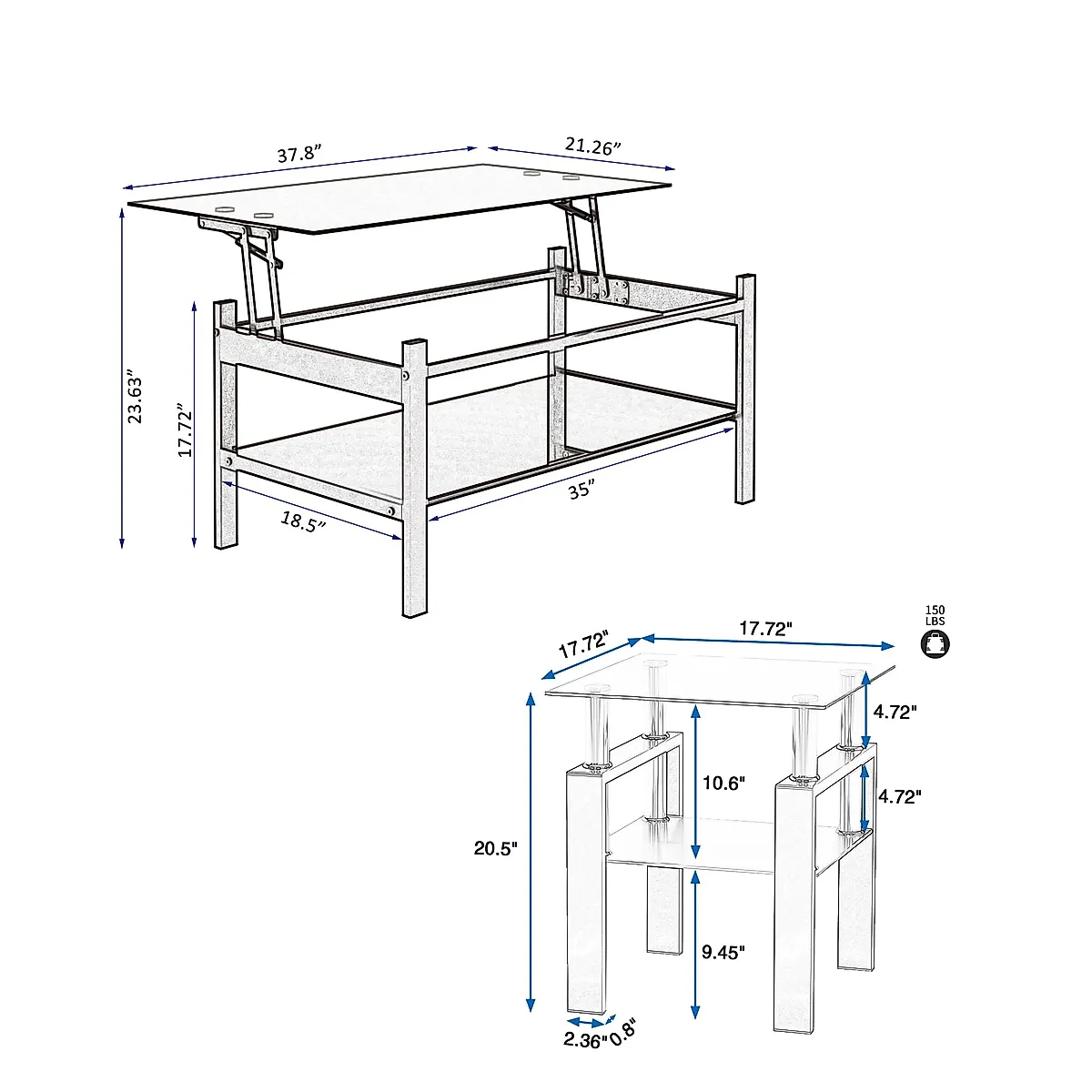 37.8”
21.26”
23.63”
17.72”
18.5”
35”

150 LBS
17.72"
17.72"
4.72"
10.6"
4.72"
20.5"
9.45"
2.36"
0.8"