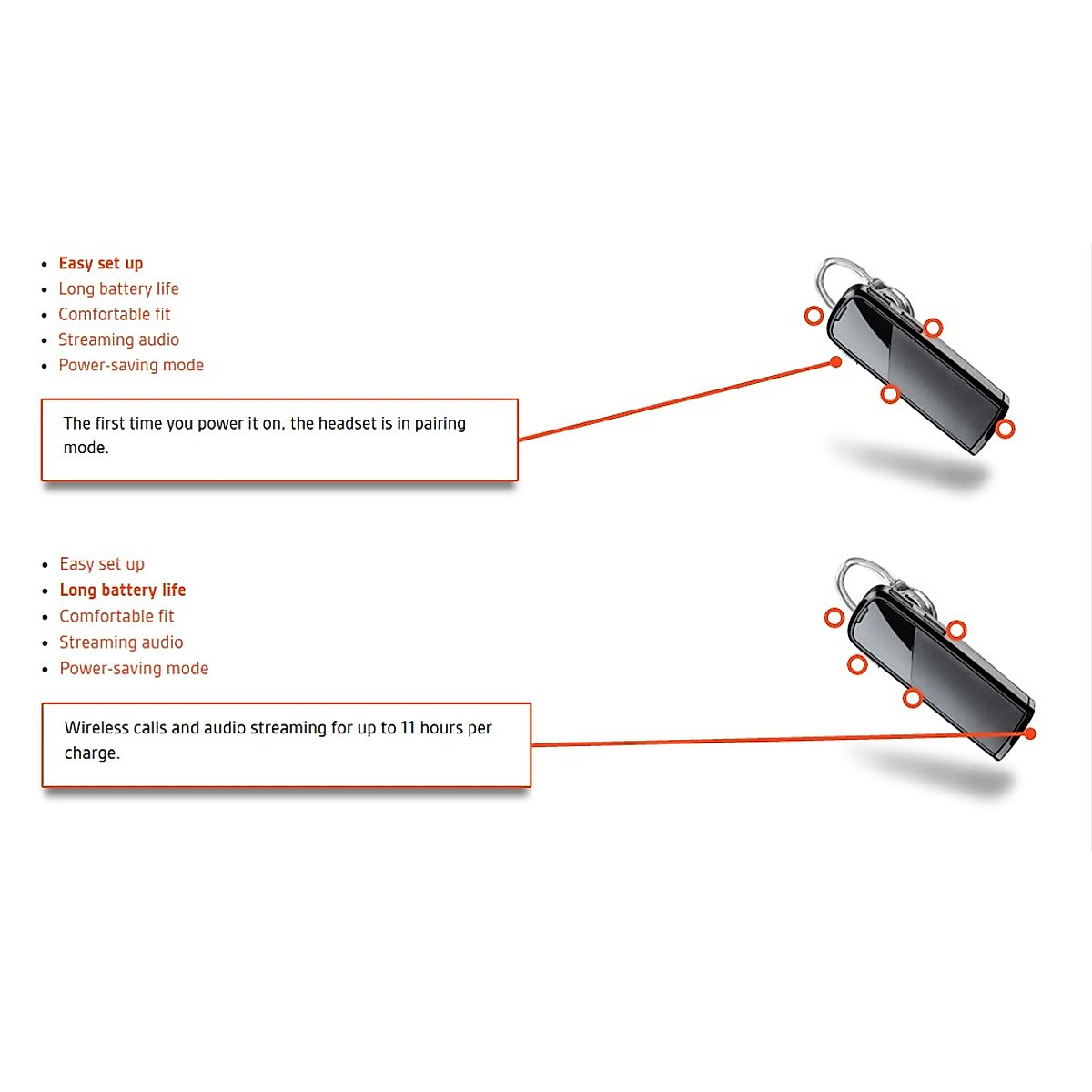 - Easy set up
- Long battery life
- Comfortable fit
- Streaming audio
- Power-saving mode

The first time you power it on, the headset is in pairing mode.

- Easy set up
- Long battery life
- Comfortable fit
- Streaming audio
- Power-saving mode

Wireless calls and audio streaming for up to 11 hours per charge.