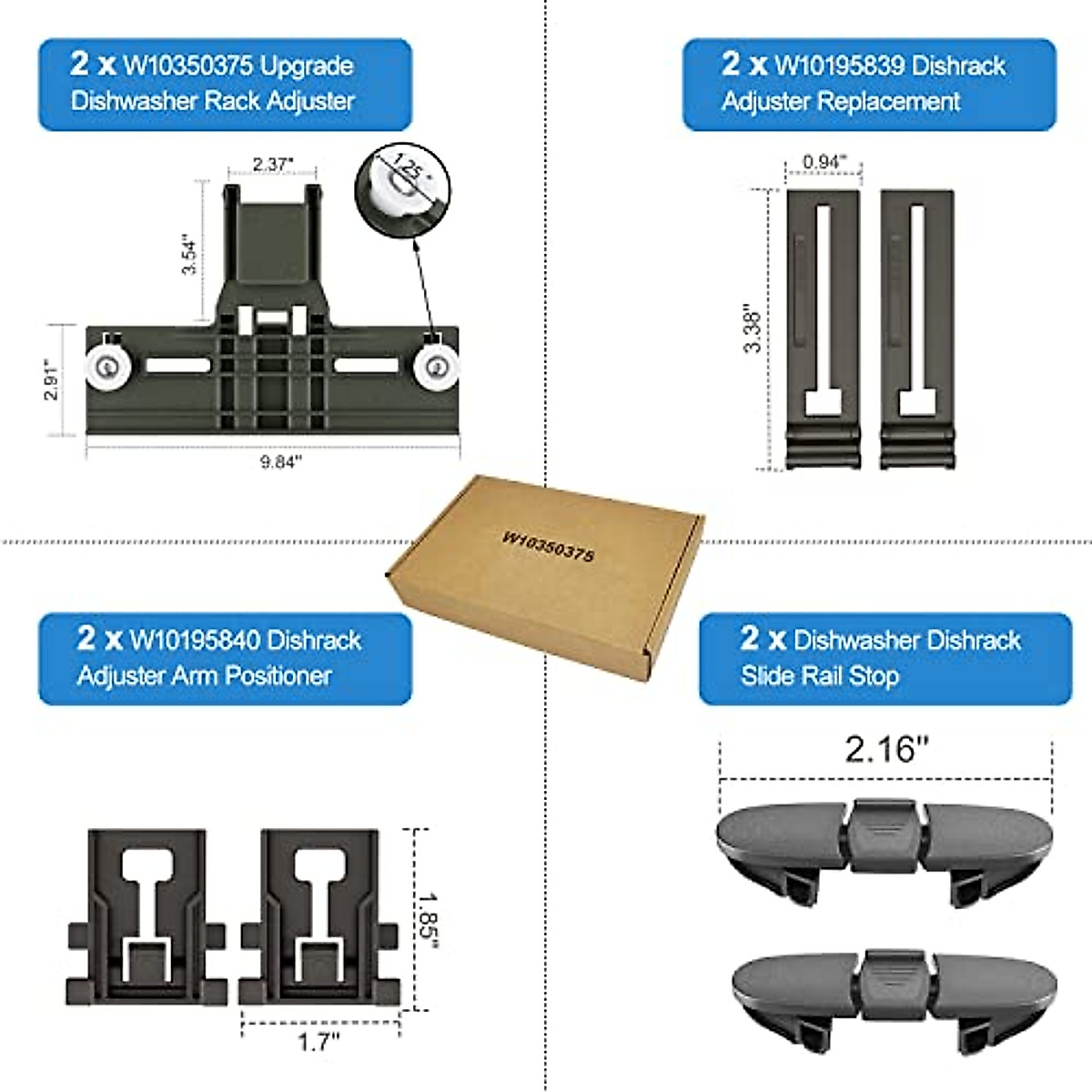 2 x W10350375 Upgrade Dishwasher Rack Adjuster

2.37"

1.25"

3.54"

2.91"

9.84"

2 x W10195839 Dishrack Adjuster Replacement

0.94"

3.38"

W10350375

2 x W10195840 Dishrack Adjuster Arm Positioner

1.85"

1.7"

2 x Dishwasher Dishrack Slide Rail Stop

2.16"