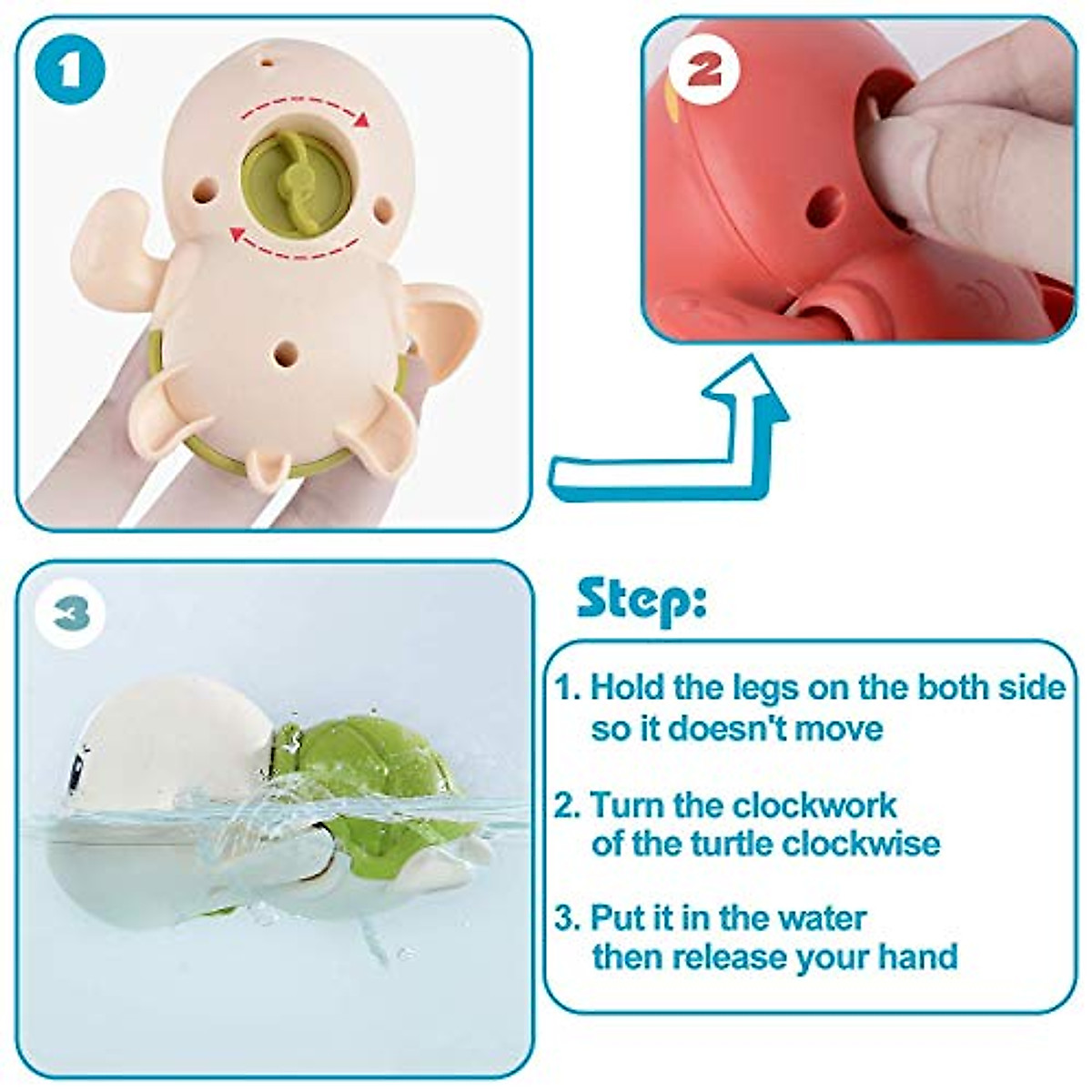 1

2

3

Step:

1. Hold the legs on the both side so it doesn't move

2. Turn the clockwork of the turtle clockwise

3. Put it in the water then release your hand