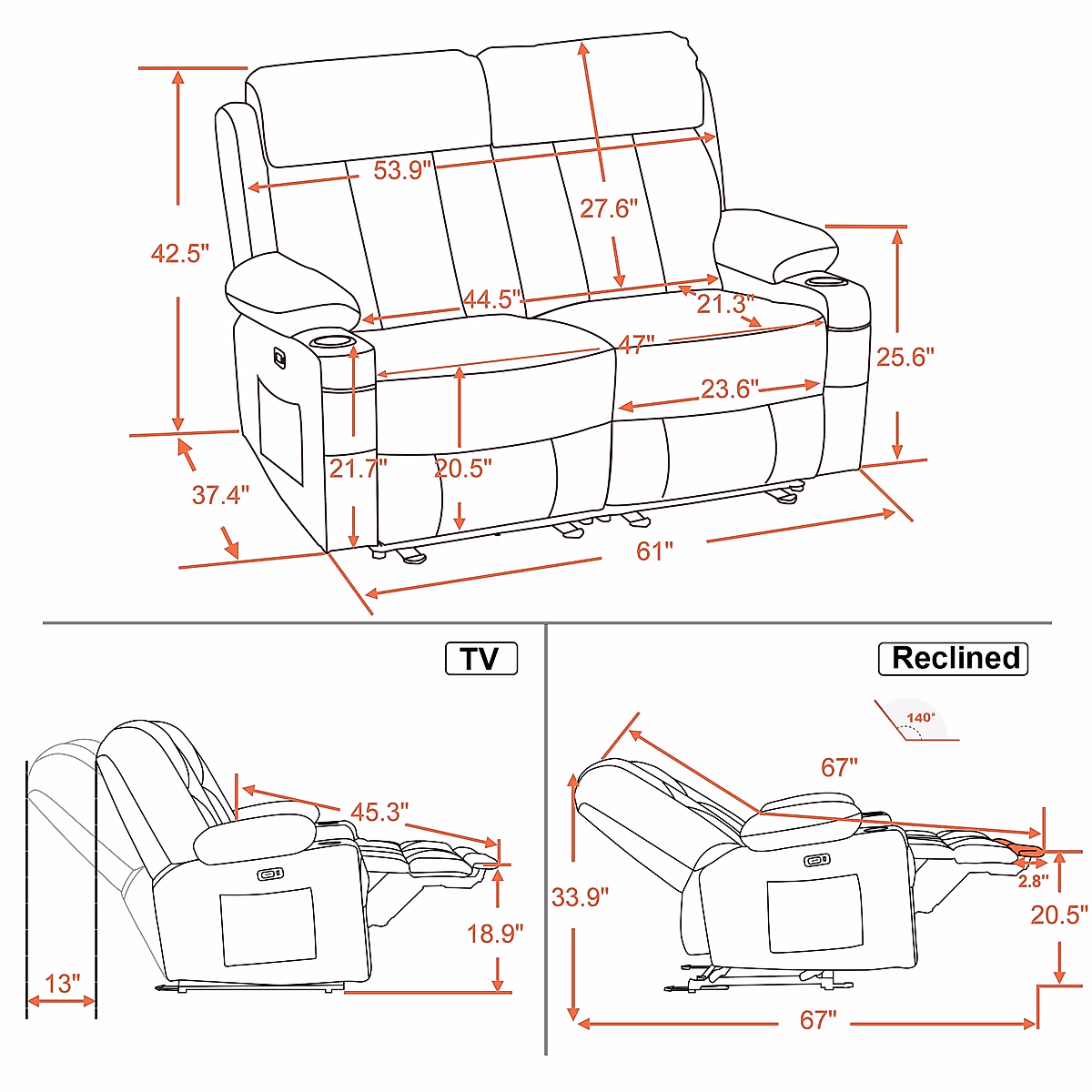 53.9"
27.6"
42.5"
44.5"
21.3"
47"
25.6"
23.6"
21.7"
20.5"
37.4"
61"

TV
45.3"
18.9"
13"

Reclined
140°
67"
33.9"
2.8"
20.5"
67"