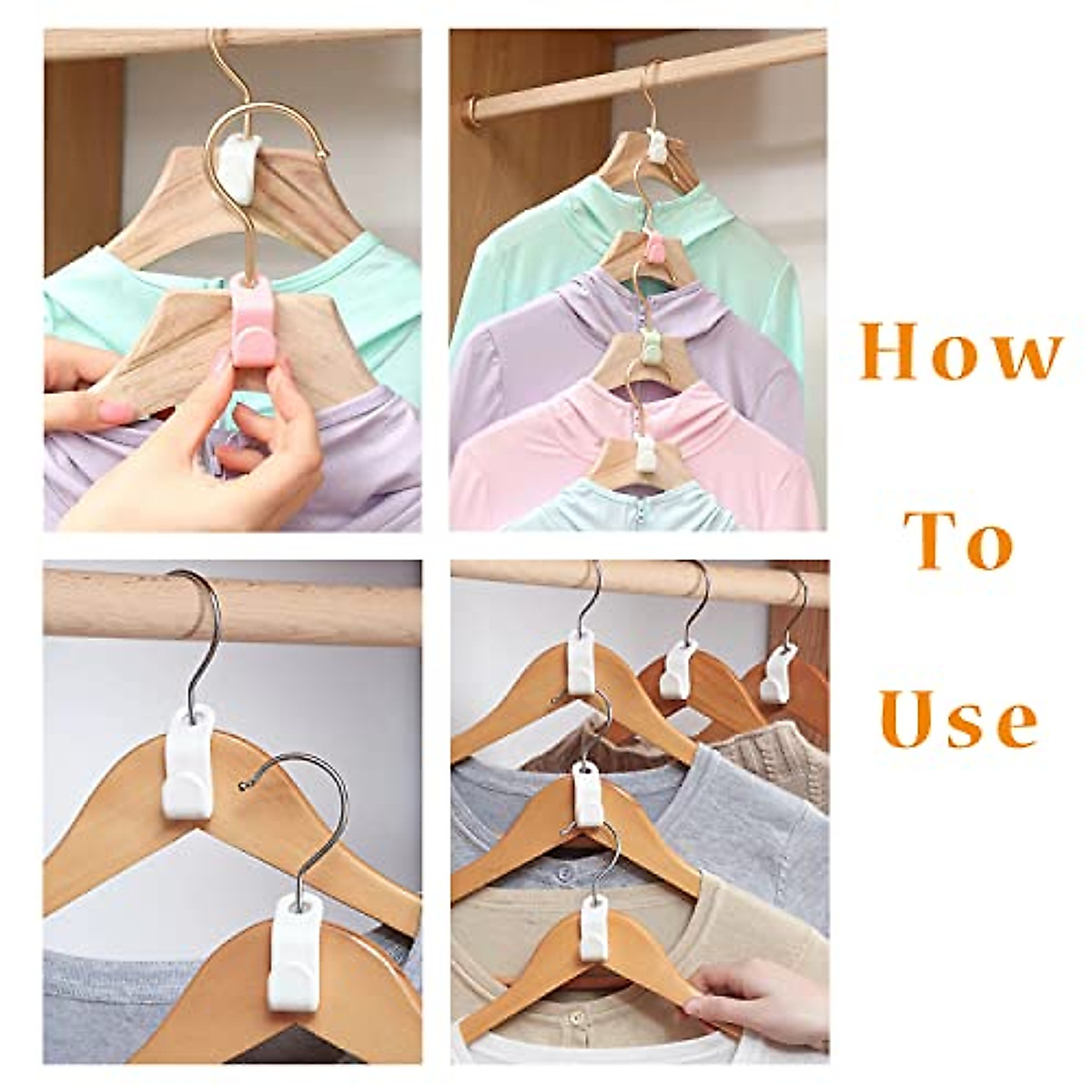 How
To
Use