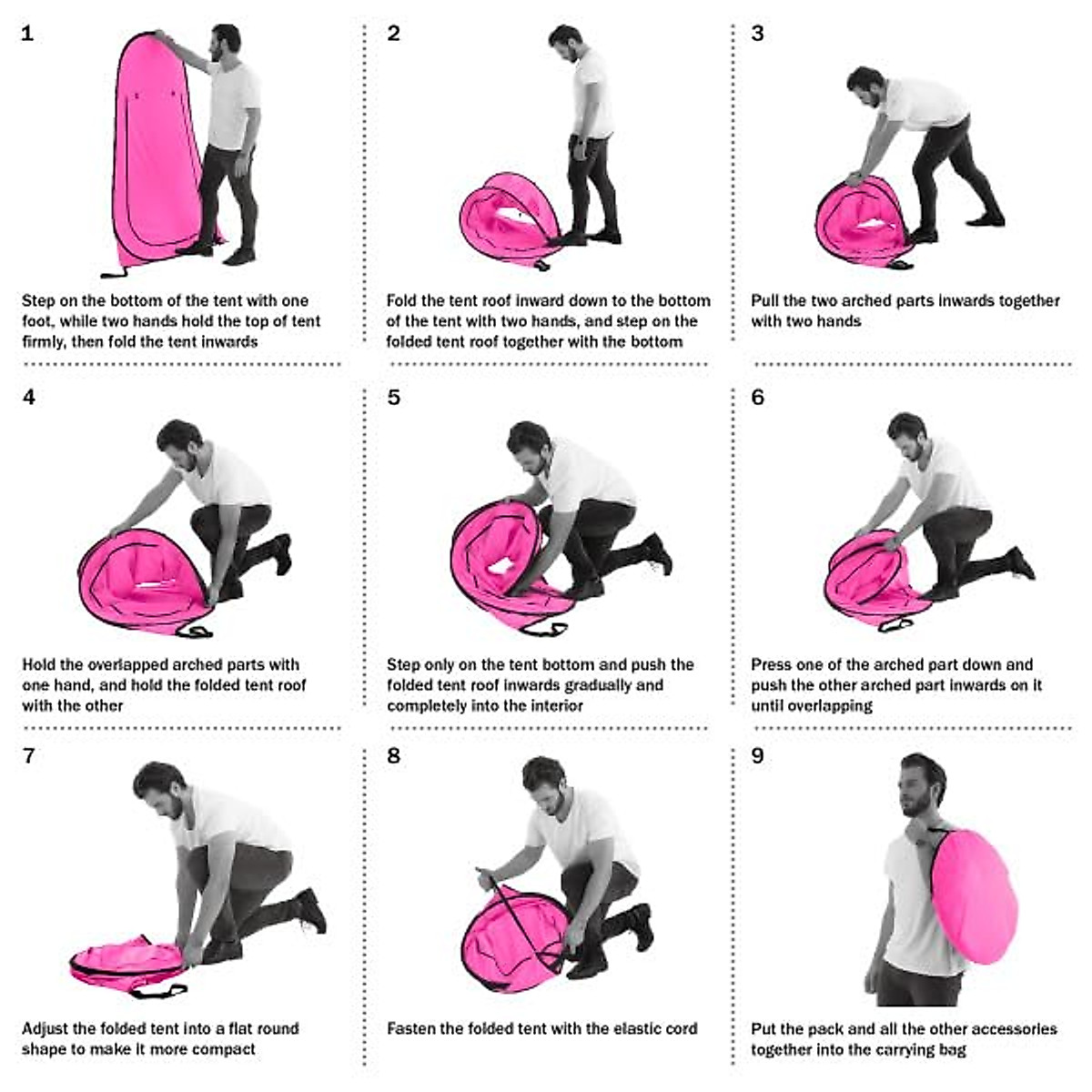 1

Step on the bottom of the tent with one foot, while two hands hold the top of tent firmly, then fold the tent inwards

2

Fold the tent roof inward down to the bottom of the tent with two hands, and step on the folded tent roof together with the bottom

3

Pull the two arched parts inwards together with two hands

4

Hold the overlapped arched parts with one hand, and hold the folded tent roof with the other

5

Step only on the tent bottom and push the folded tent roof inwards gradually and completely into the interior

6

Press one of the arched part down and push the other arched part inwards on it until overlapping

7

Adjust the folded tent into a flat round shape to make it more compact

8

Fasten the folded tent with the elastic cord

9

Put the pack and all the other accessories together into the carrying bag