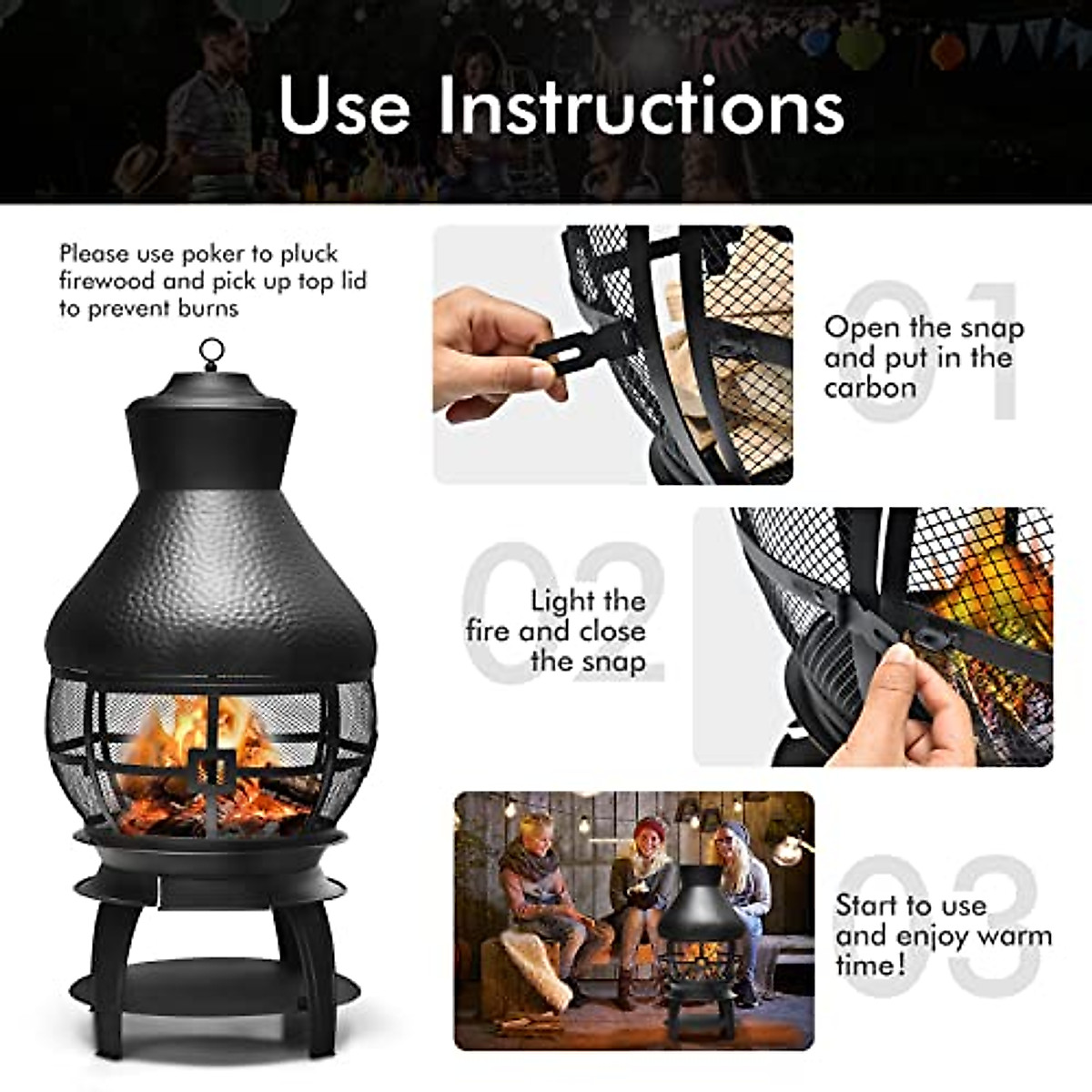 Use Instructions

Please use poker to pluck firewood and pick up top lid to prevent burns

01
Open the snap and put in the carbon

02
Light the fire and close the snap

03
Start to use and enjoy warm time!