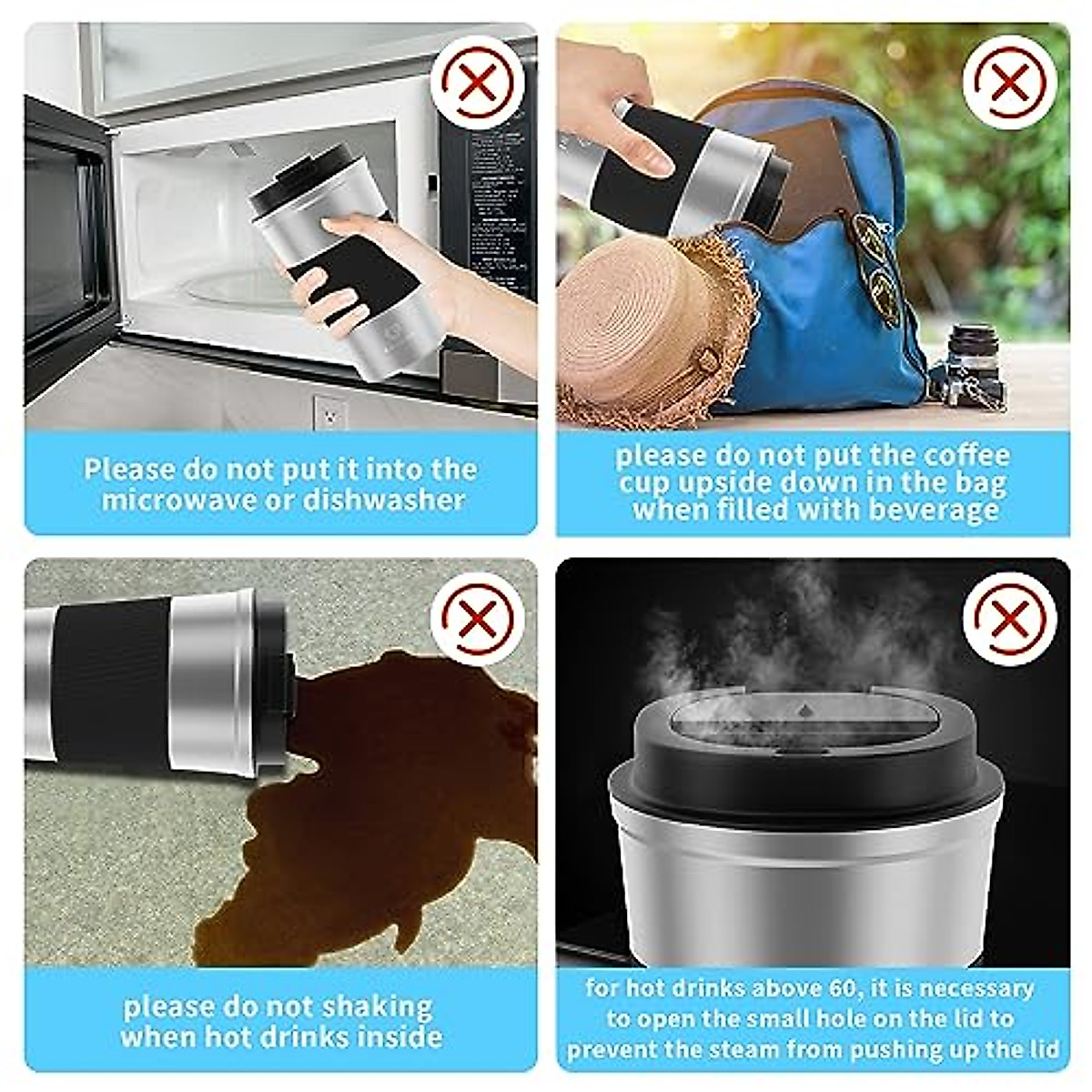 Please do not put it into the microwave or dishwasher

please do not put the coffee cup upside down in the bag when filled with beverage

please do not shaking when hot drinks inside

for hot drinks above 60, it is necessary to open the small hole on the lid to prevent the steam from pushing up the lid