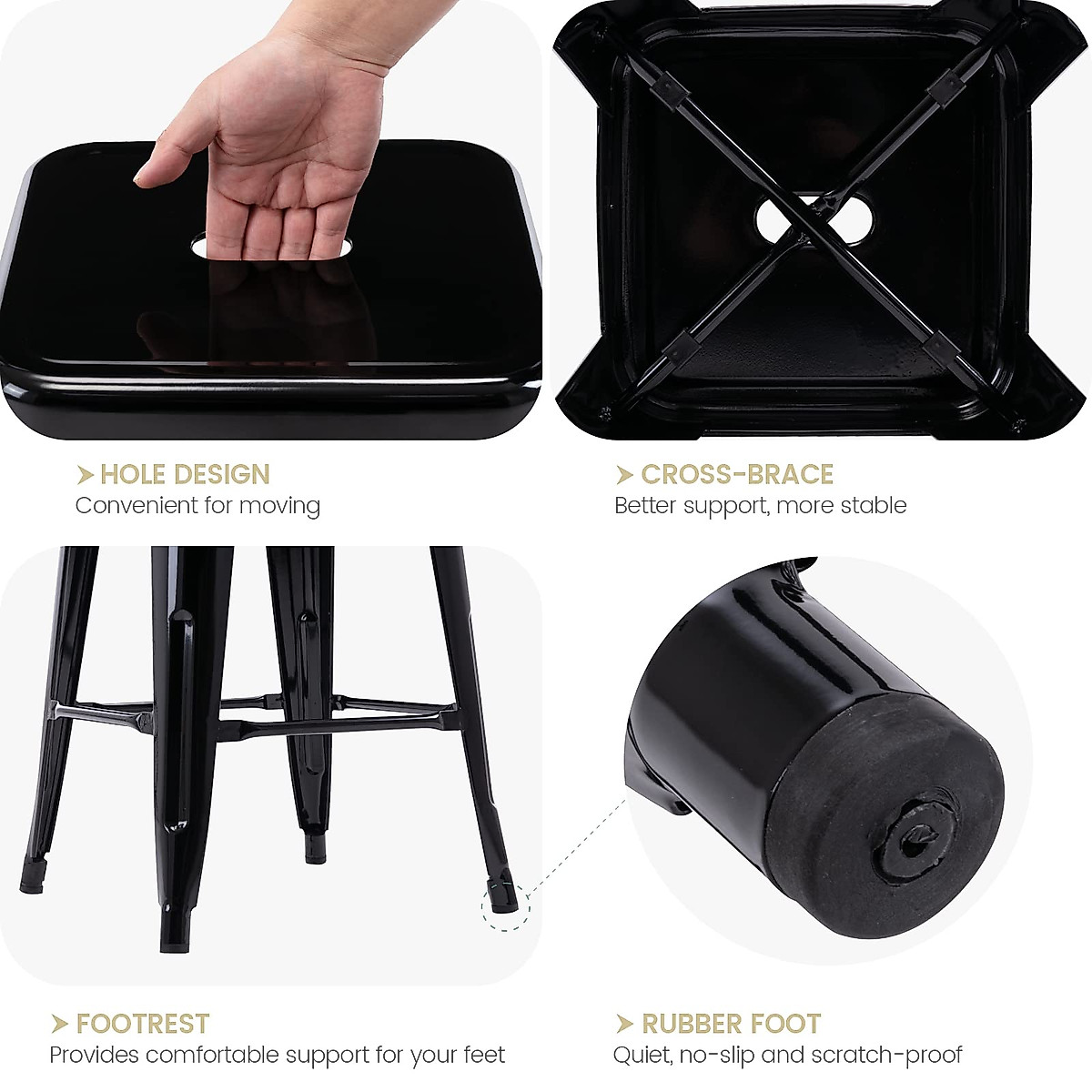 HOLE DESIGN
Convenient for moving

CROSS-BRACE
Better support, more stable

FOOTREST
Provides comfortable support for your feet

RUBBER FOOT
Quiet, no-slip and scratch-proof