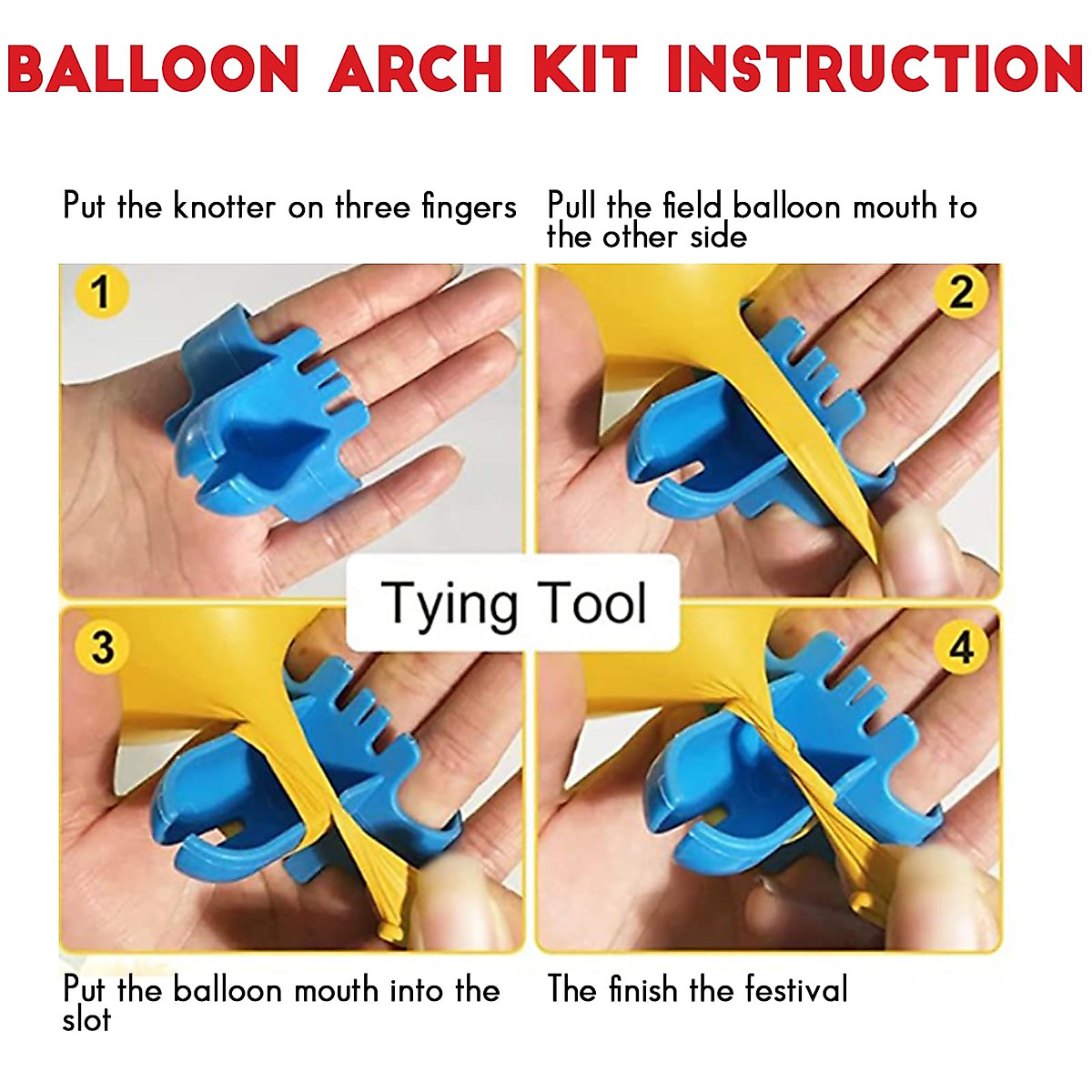 BALLOON ARCH KIT INSTRUCTION

Put the knotter on three fingers

Pull the field balloon mouth to the other side

1

2

Tying Tool

3

4

Put the balloon mouth into the slot

The finish the festival