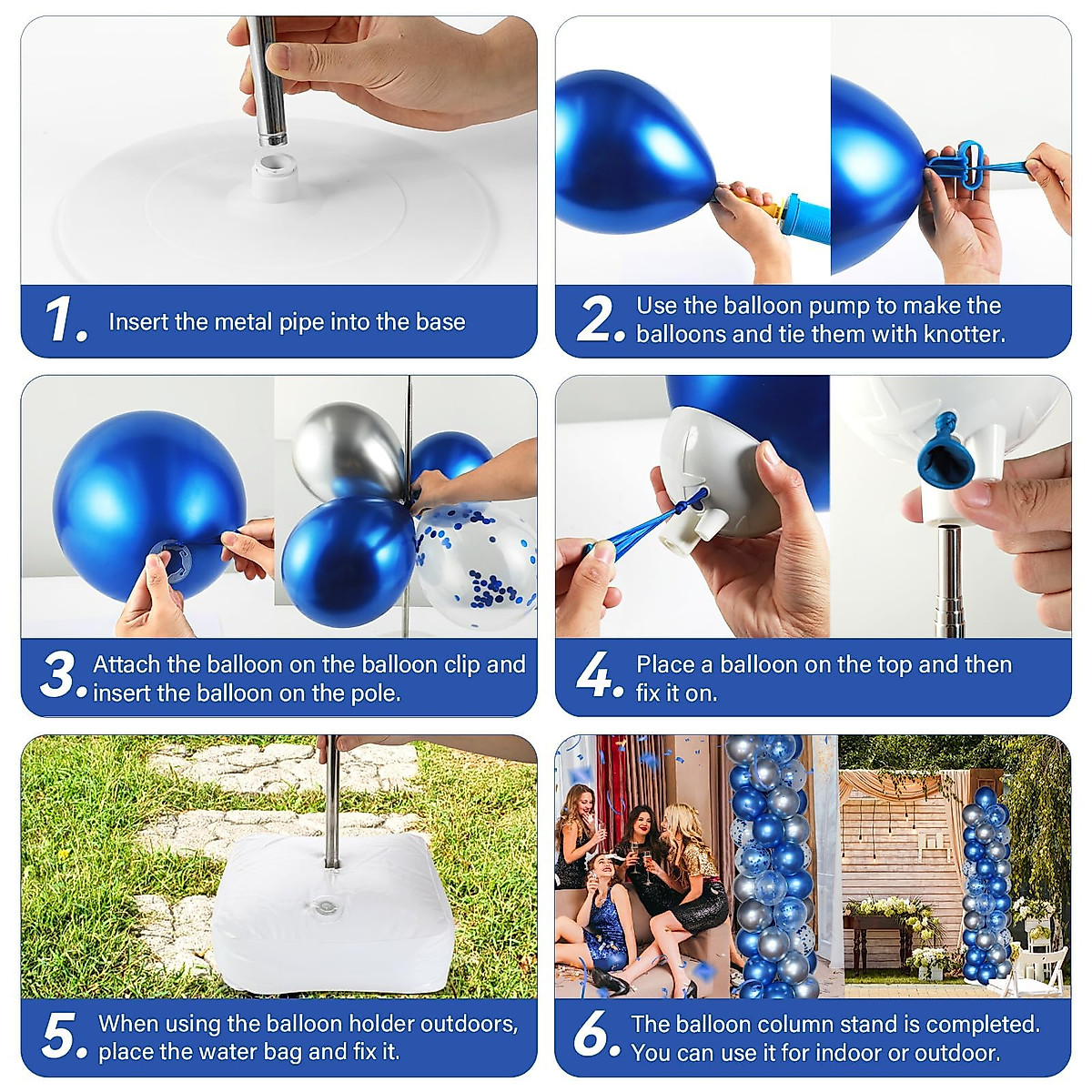 1. Insert the metal pipe into the base

2. Use the balloon pump to make the balloons and tie them with knotter.

3. Attach the balloon on the balloon clip and insert the balloon on the pole.

4. Place a balloon on the top and then fix it on.

5. When using the balloon holder outdoors, place the water bag and fix it.

6. The balloon column stand is completed. You can use it for indoor or outdoor.