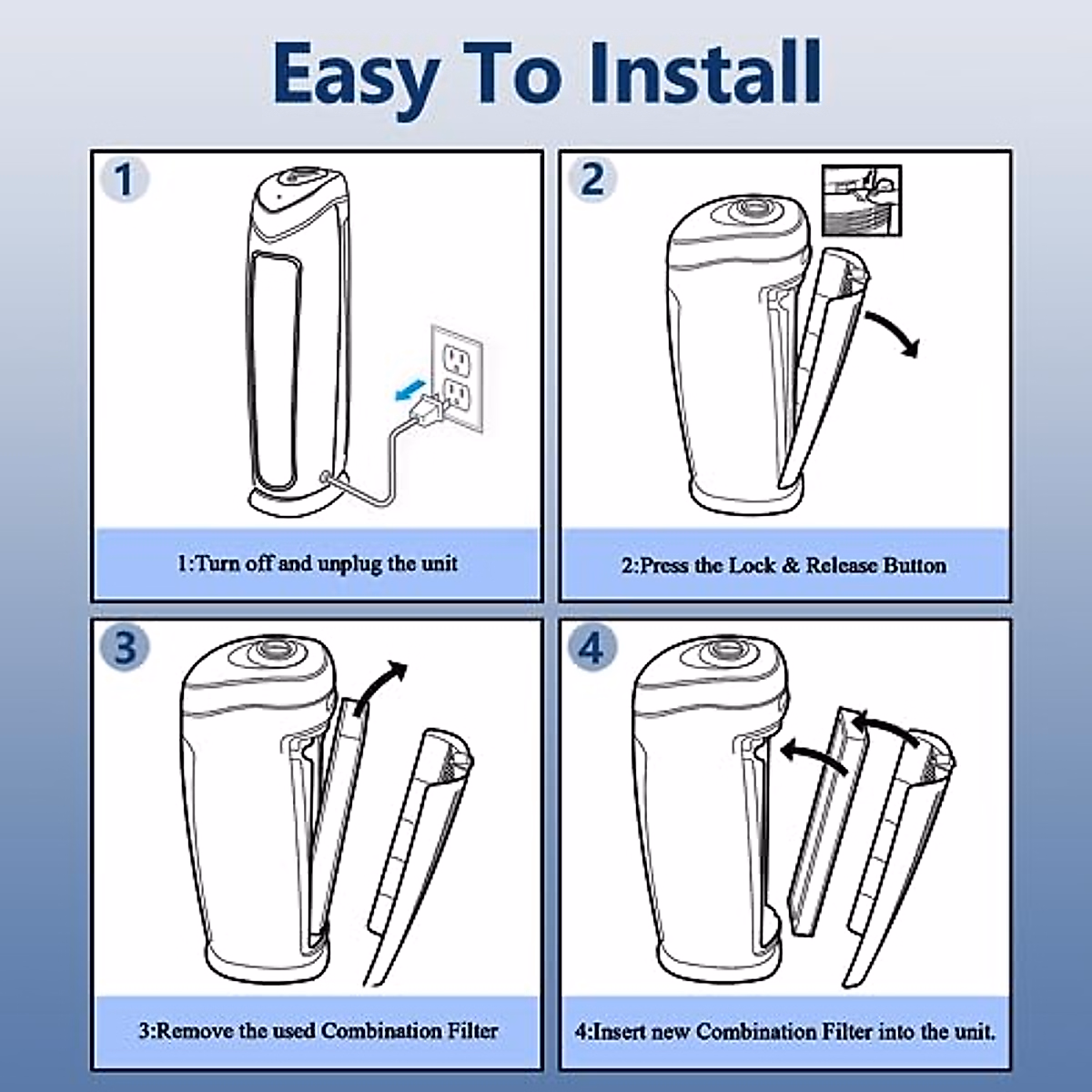 Easy To Install

1

1:Turn off and unplug the unit

2

2:Press the Lock & Release Button

3

3:Remove the used Combination Filter

4

4:Insert new Combination Filter into the unit.