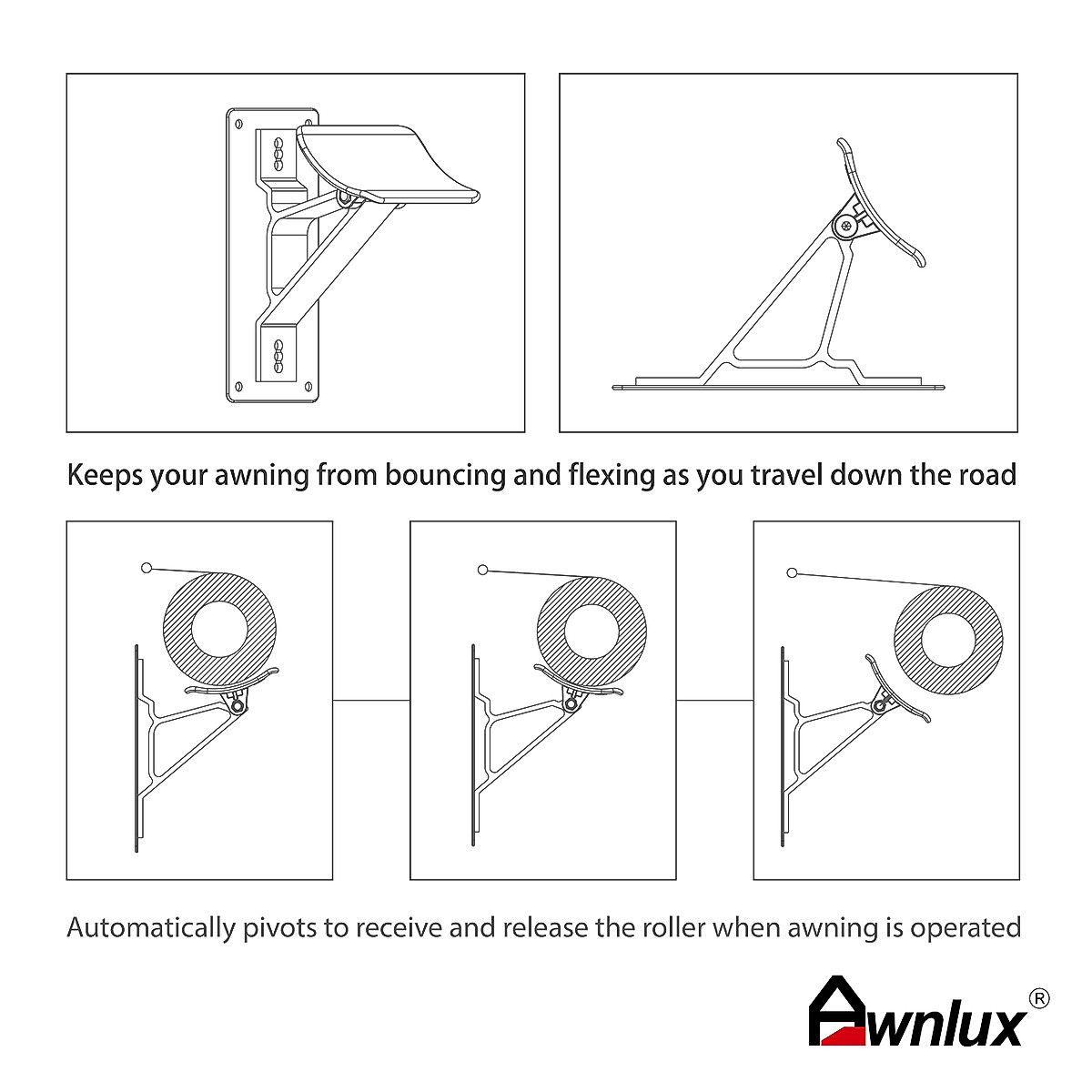 Keeps your awning from bouncing and flexing as you travel down the road

Automatically pivots to receive and release the roller when awning is operated

Awnlux®