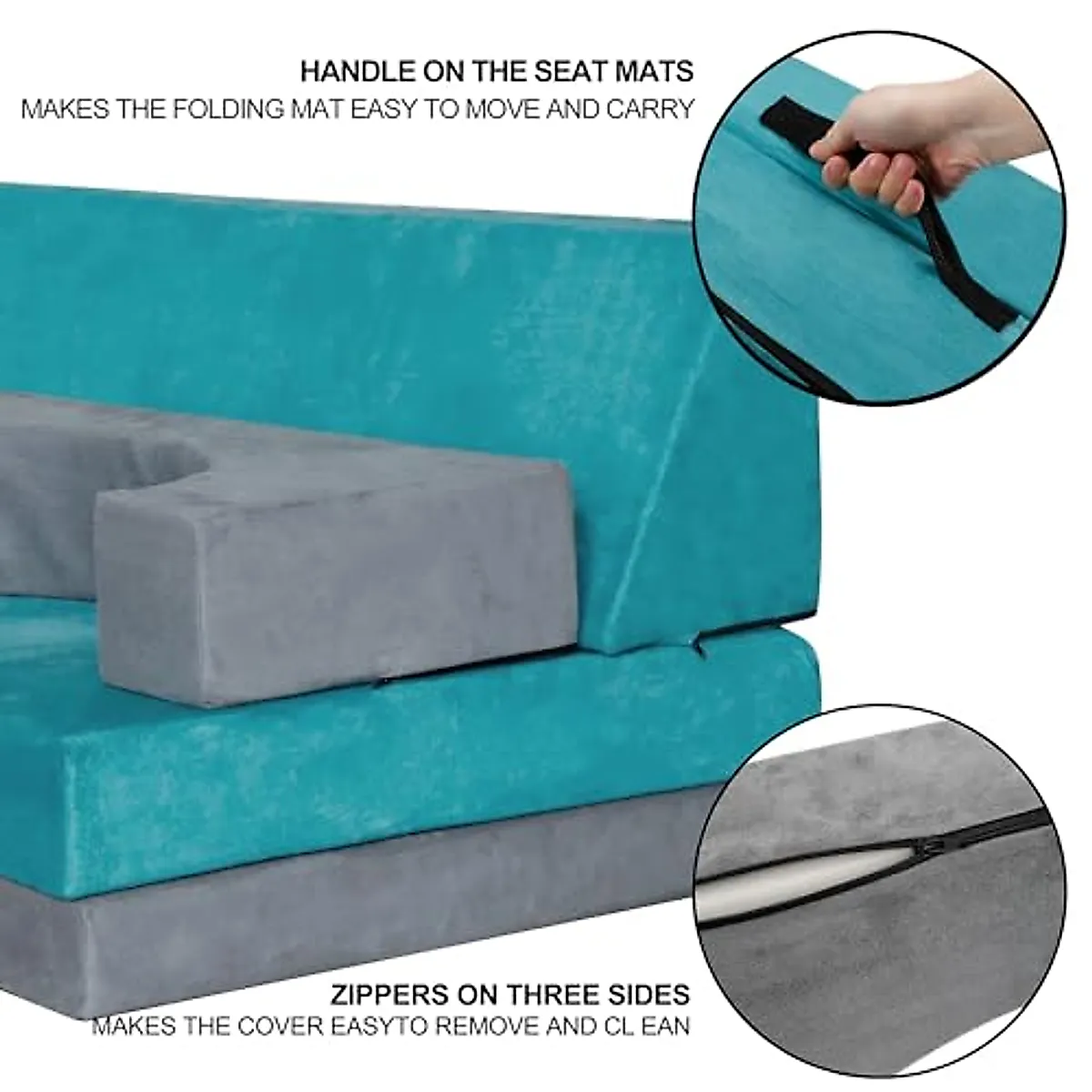 HANDLE ON THE SEAT MATS
MAKES THE FOLDING MAT EASY TO MOVE AND CARRY

ZIPPERS ON THREE SIDES
MAKES THE COVER EASYTO REMOVE AND CL EAN