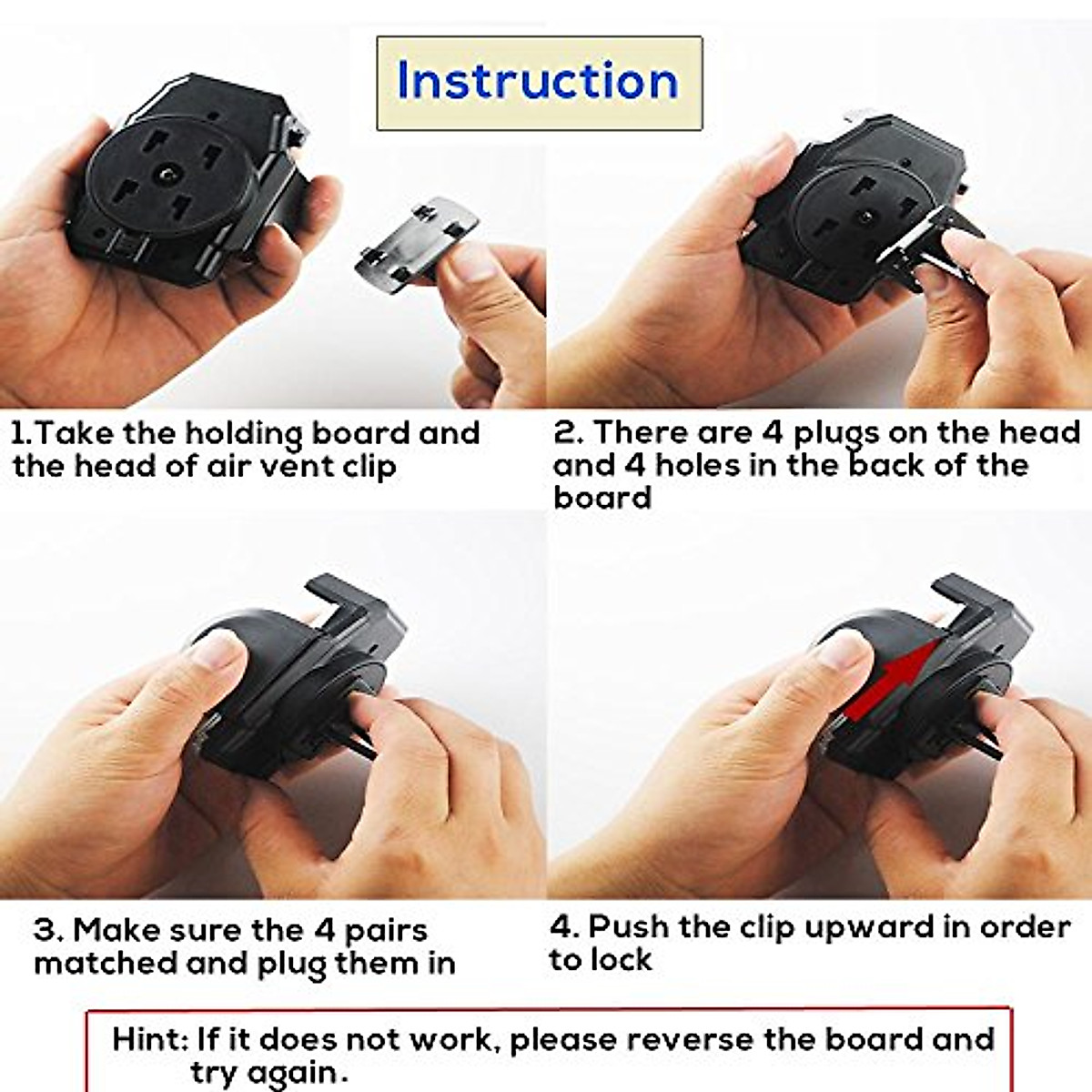 Instruction

1.Take the holding board and the head of air vent clip

2. There are 4 plugs on the head and 4 holes in the back of the board

3. Make sure the 4 pairs matched and plug them in

4. Push the clip upward in order to lock

Hint: If it does not work, please reverse the board and try again.