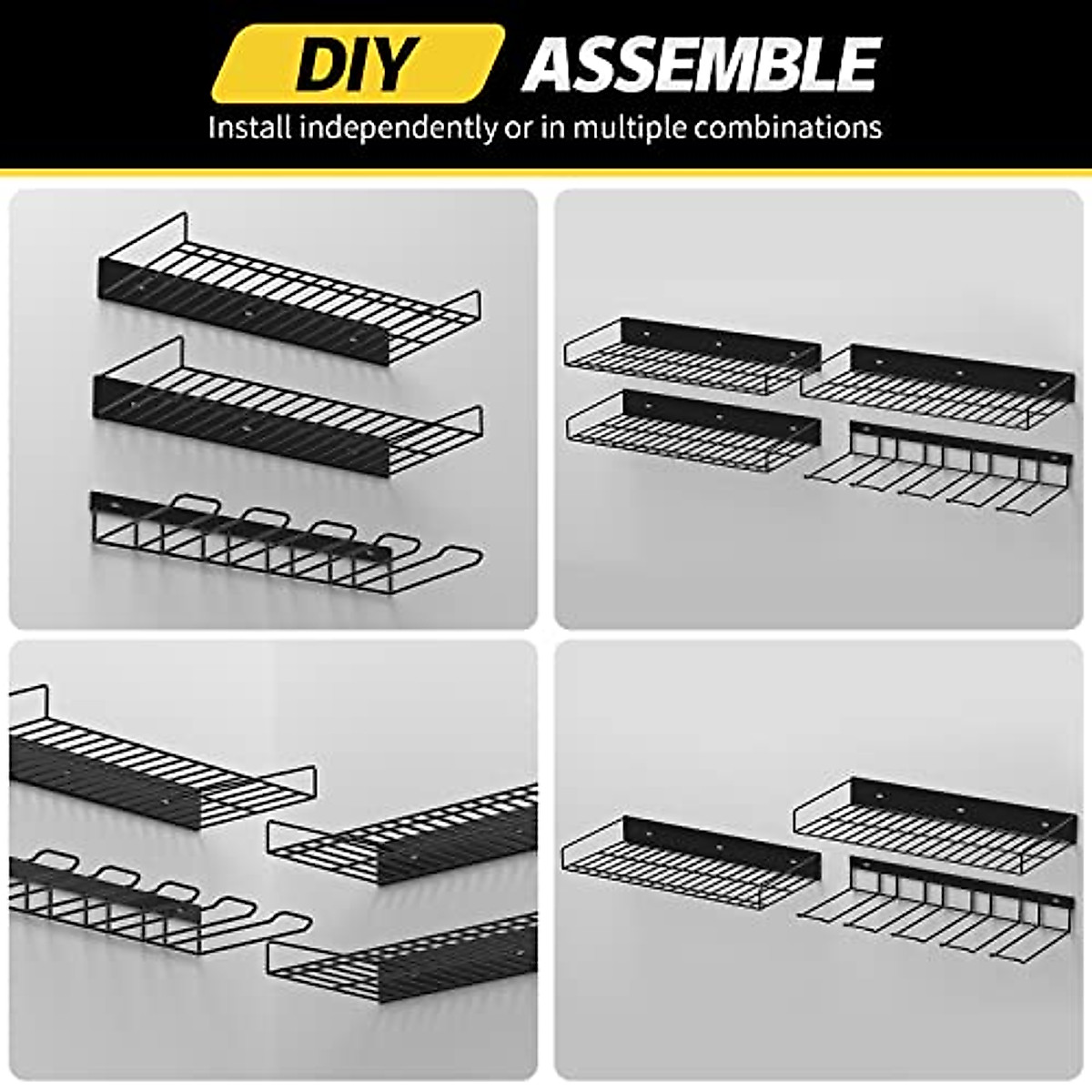 DIY ASSEMBLE

Install independently or in multiple combinations