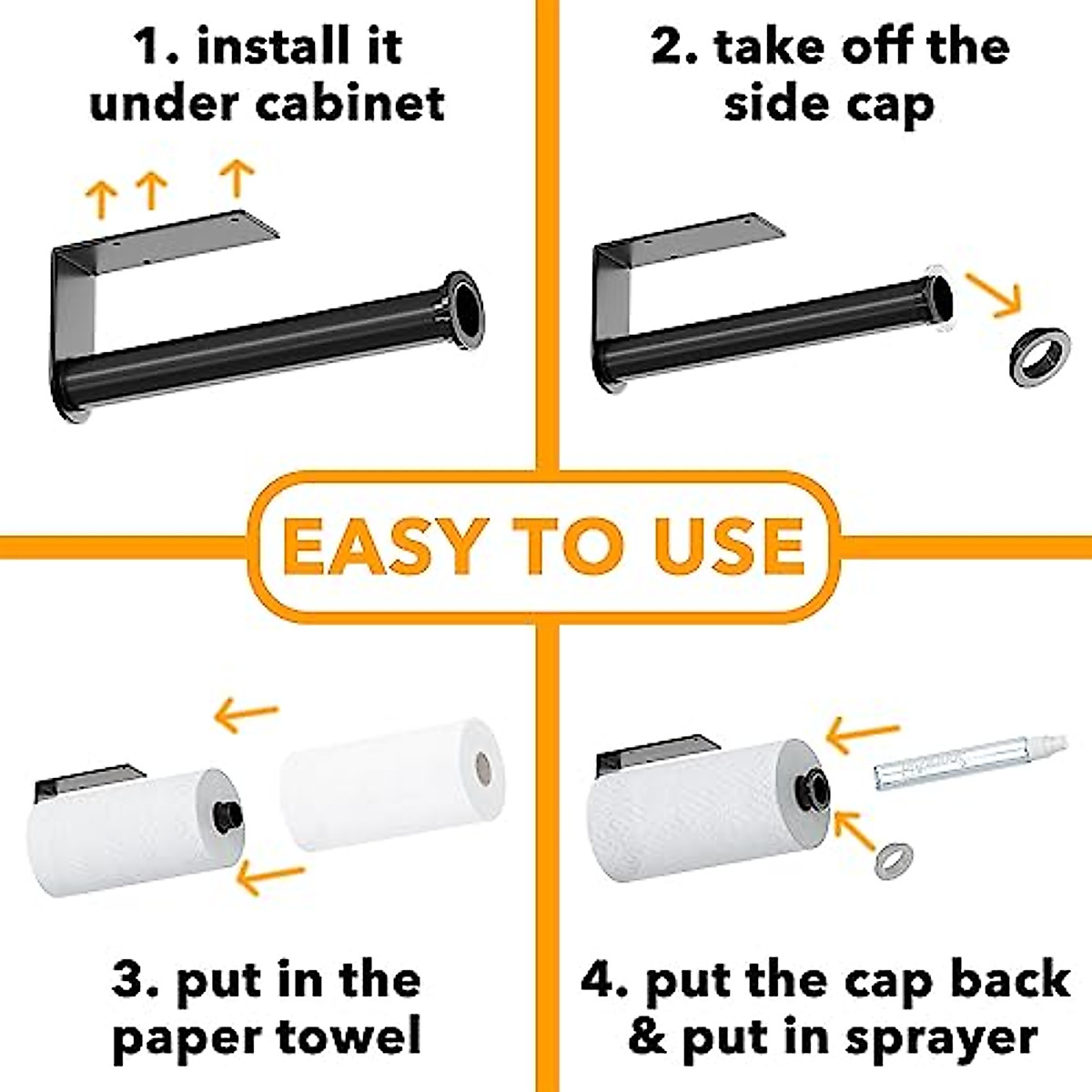 1. install it under cabinet

2. take off the side cap

EASY TO USE

3. put in the paper towel

4. put the cap back & put in sprayer