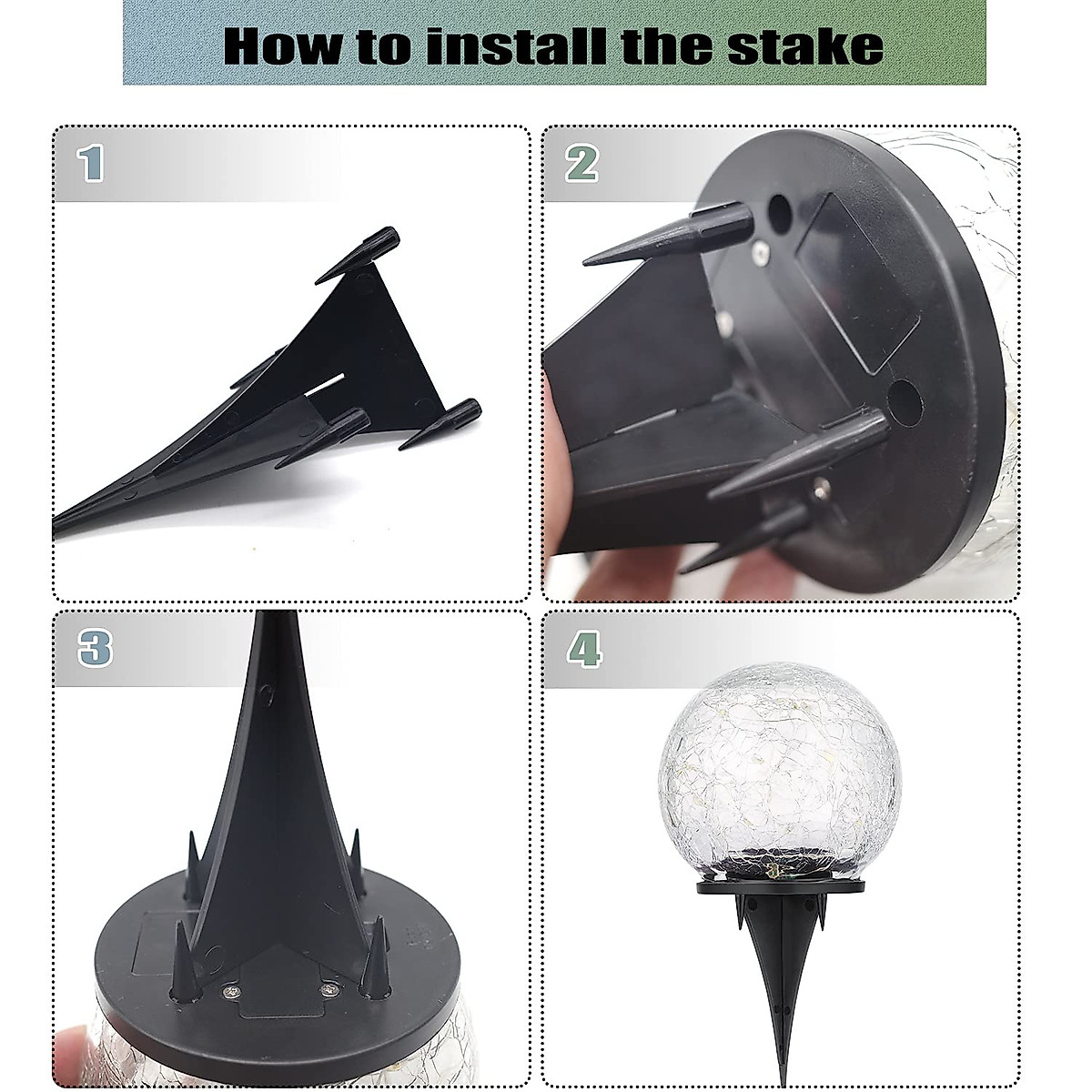 How to install the stake

1

2

3

4