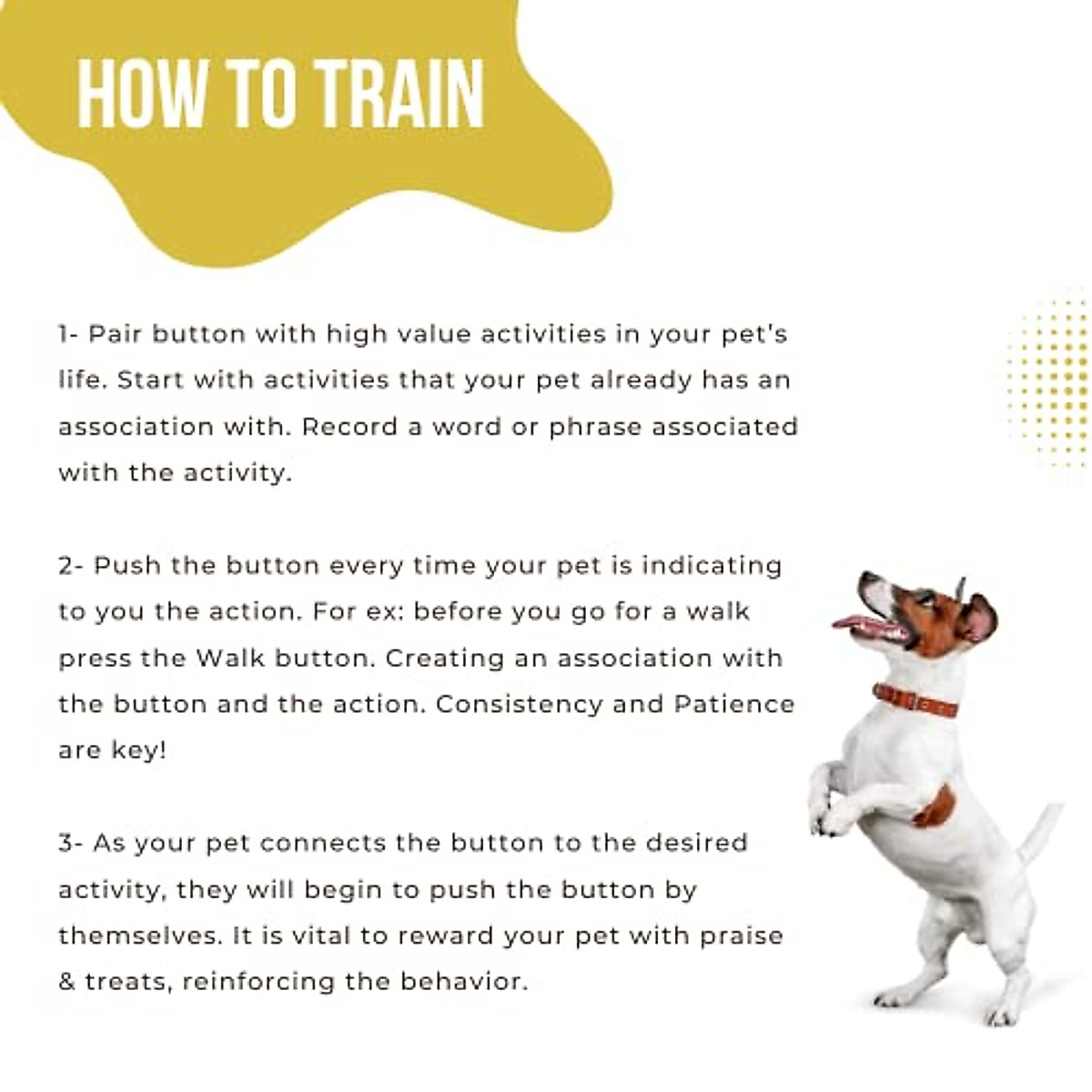 HOW TO TRAIN

1- Pair button with high value activities in your pet's life. Start with activities that your pet already has an association with. Record a word or phrase associated with the activity.

2- Push the button every time your pet is indicating to you the action. For ex: before you go for a walk press the Walk button. Creating an association with the button and the action. Consistency and Patience are key!

3- As your pet connects the button to the desired activity, they will begin to push the button by themselves. It is vital to reward your pet with praise & treats, reinforcing the behavior.