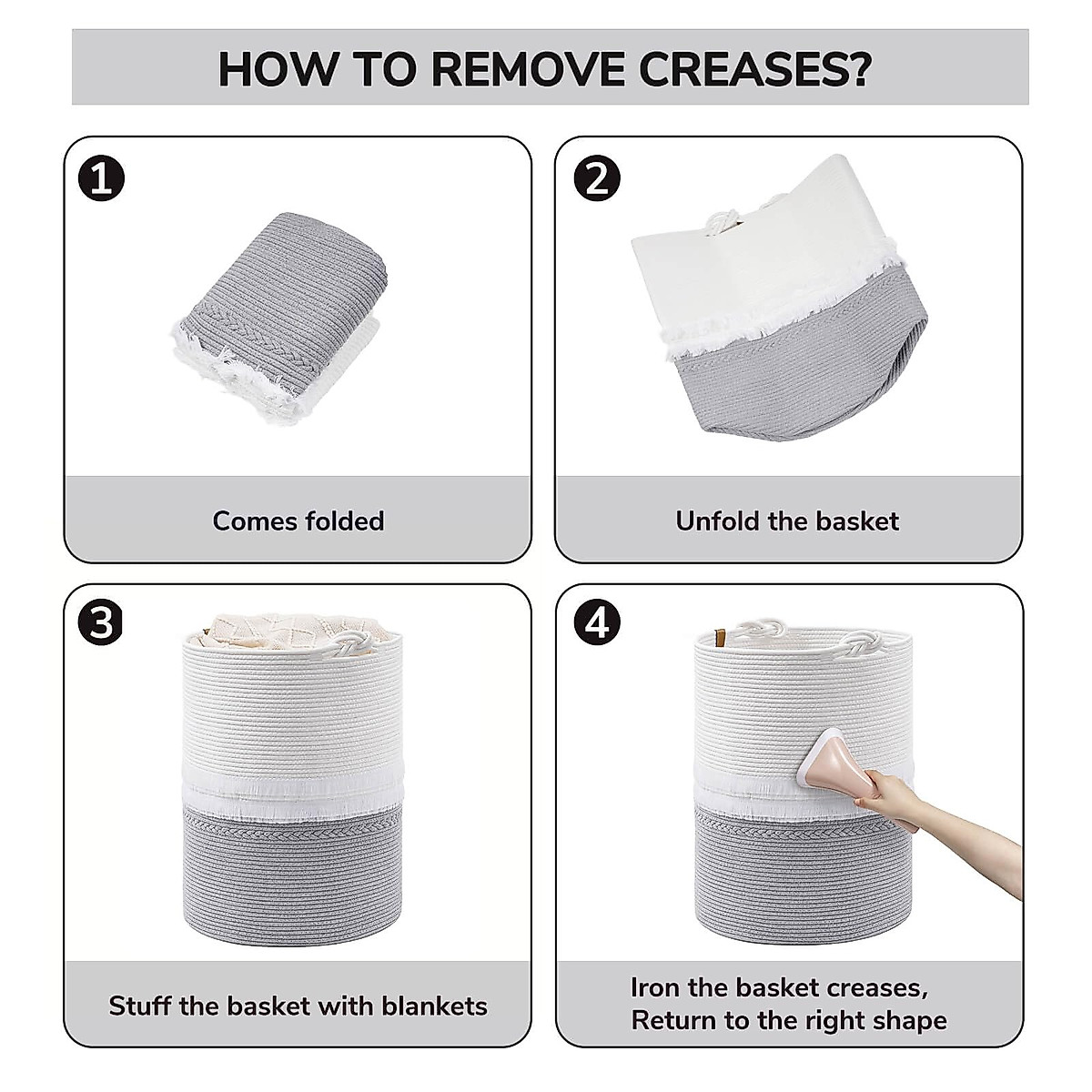 HOW TO REMOVE CREASES?

1

Comes folded

2

Unfold the basket

3

Stuff the basket with blankets

4

Iron the basket creases, Return to the right shape