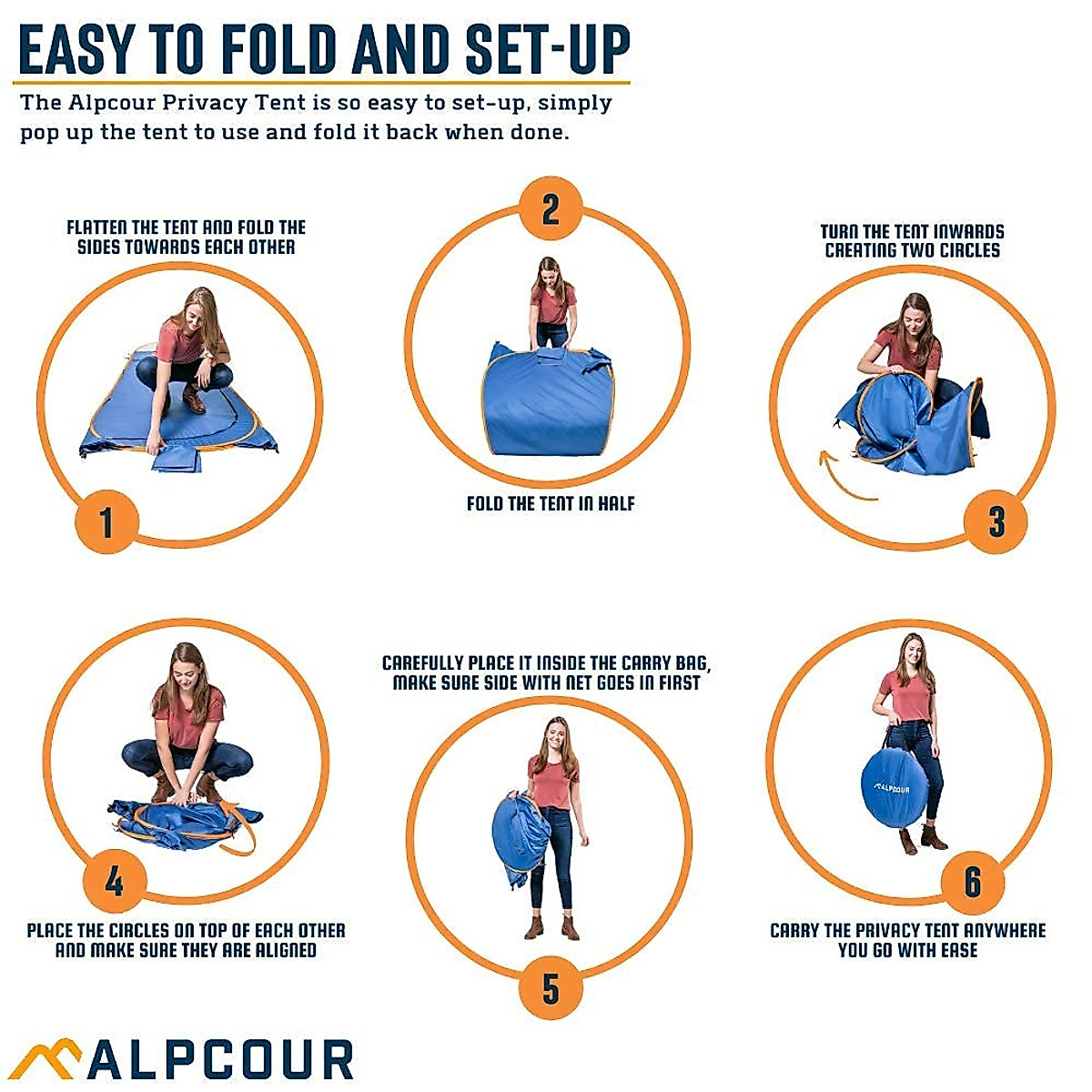 EASY TO FOLD AND SET-UP

The Alpcour Privacy Tent is so easy to set-up, simply pop up the tent to use and fold it back when done.

FLATTEN THE TENT AND FOLD THE SIDES TOWARDS EACH OTHER

1

2

FOLD THE TENT IN HALF

TURN THE TENT INWARDS CREATING TWO CIRCLES

3

4

PLACE THE CIRCLES ON TOP OF EACH OTHER AND MAKE SURE THEY ARE ALIGNED

CAREFULLY PLACE IT INSIDE THE CARRY BAG, MAKE SURE SIDE WITH NET GOES IN FIRST

5

ALPCOUR

6

CARRY THE PRIVACY TENT ANYWHERE YOU GO WITH EASE

ALPCOUR