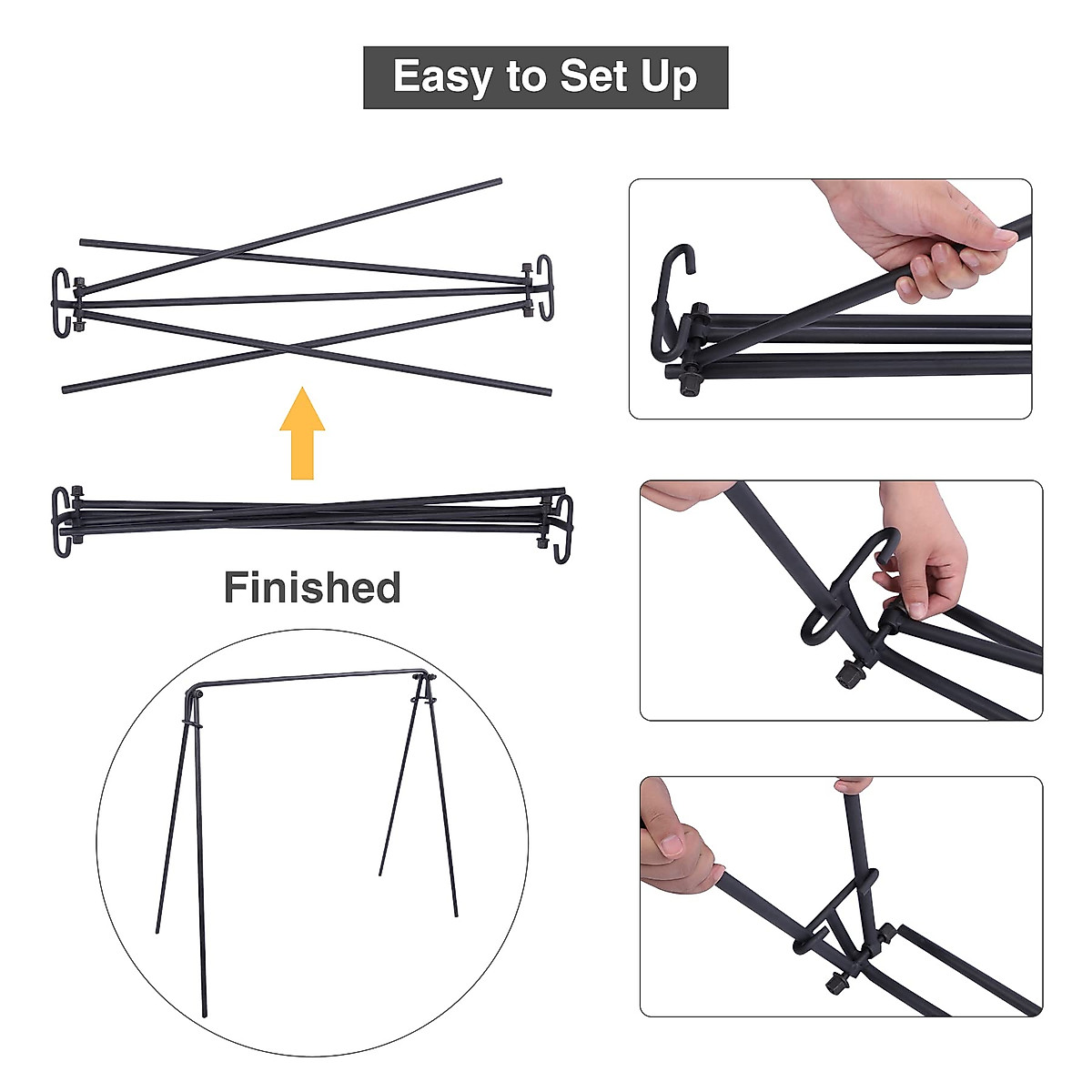 Easy to Set Up

Finished