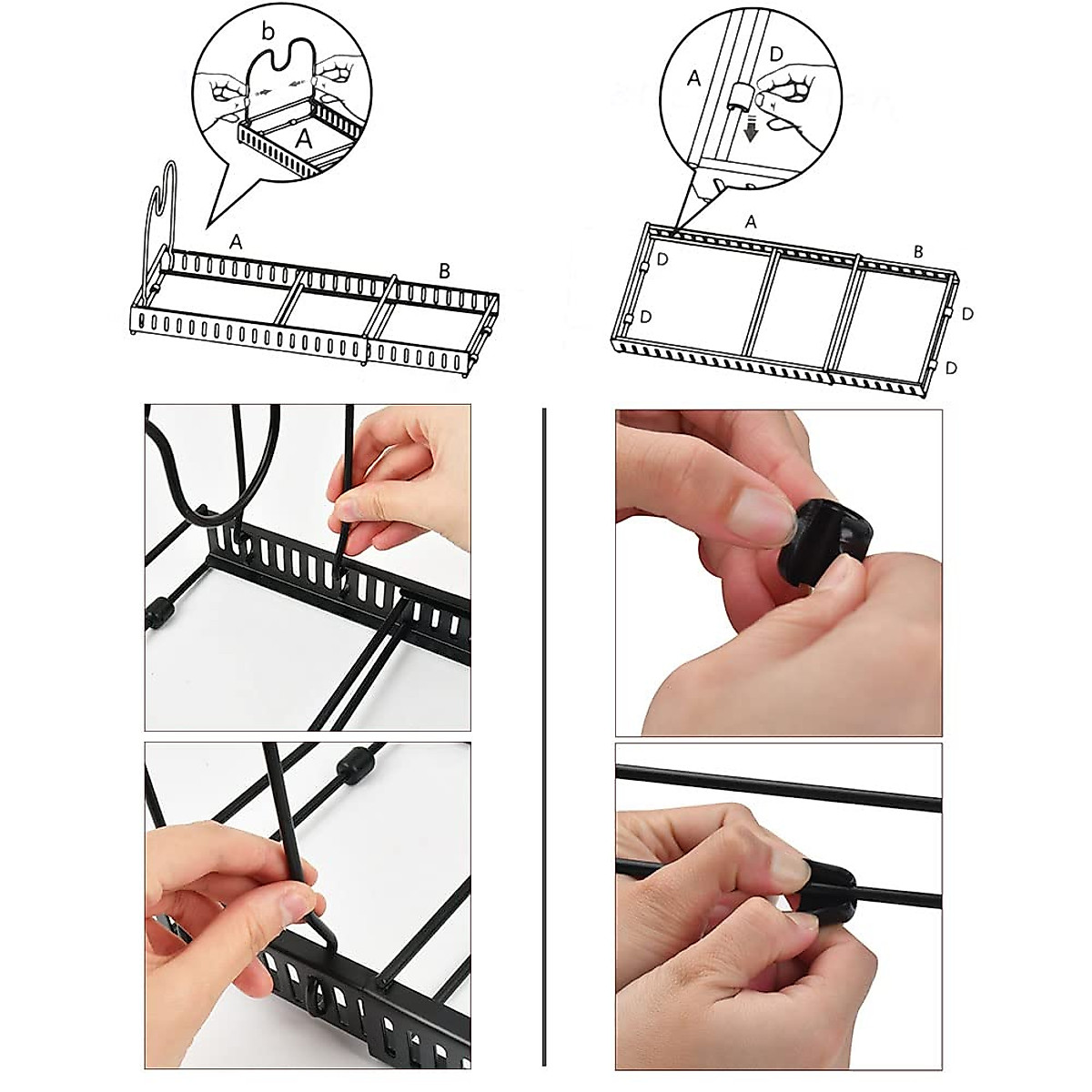 b
A
A
B
A
D
A
B
D
D
D
D