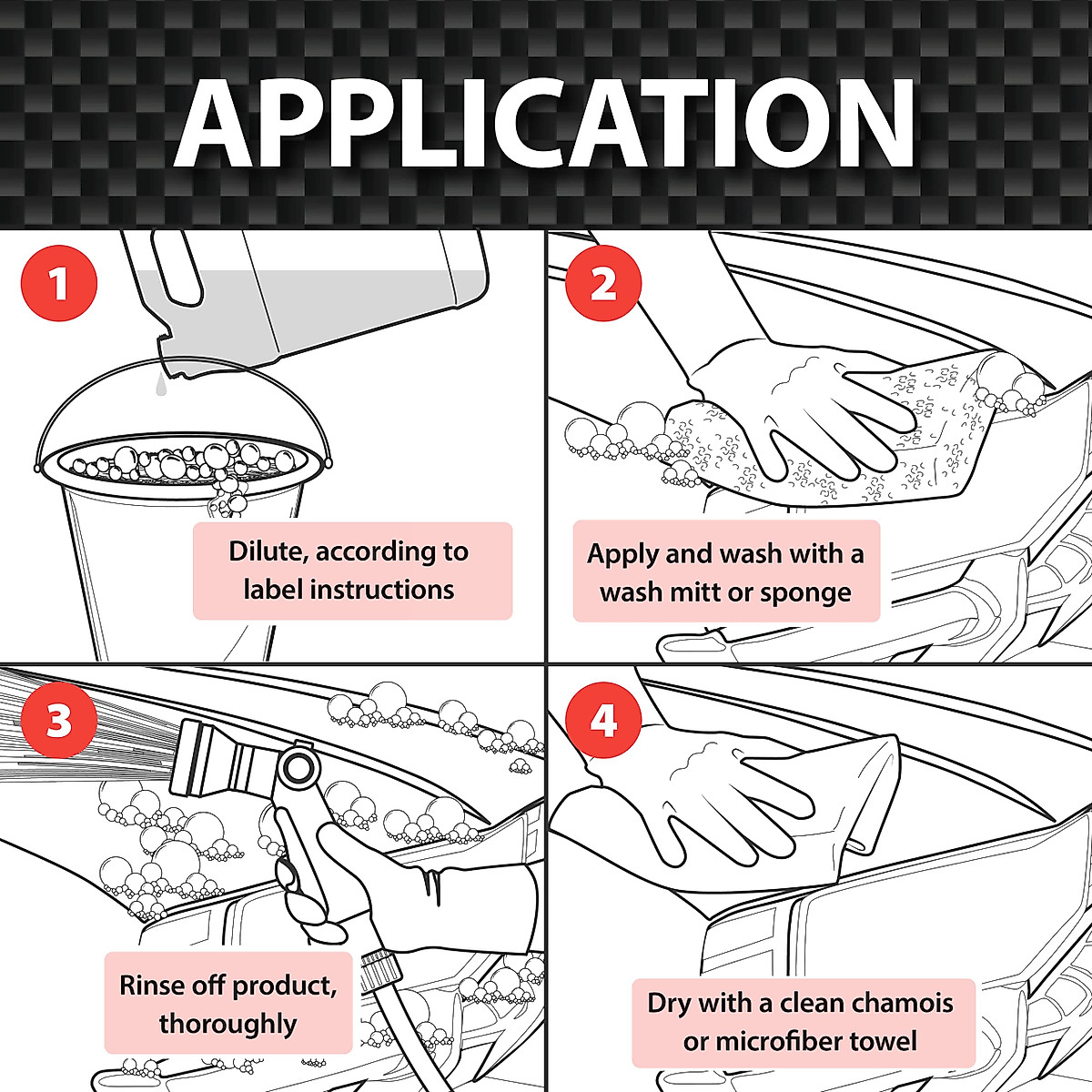 APPLICATION

1

Dilute, according to label instructions

2

Apply and wash with a wash mitt or sponge

3

Rinse off product, thoroughly

4

Dry with a clean chamois or microfiber towel