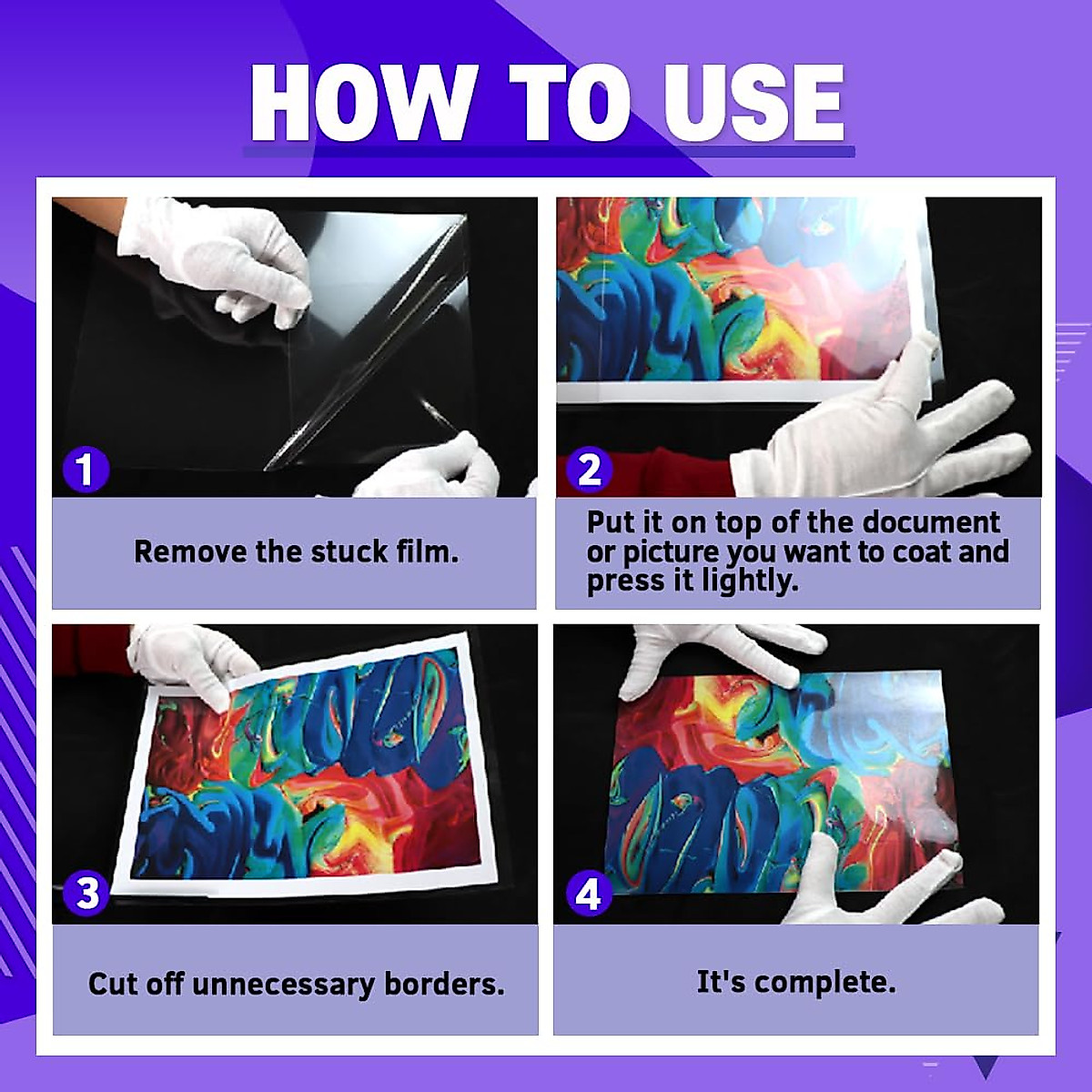 HOW TO USE

1

Remove the stuck film.

2

Put it on top of the document or picture you want to coat and press it lightly.

3

Cut off unnecessary borders.

4

It's complete.