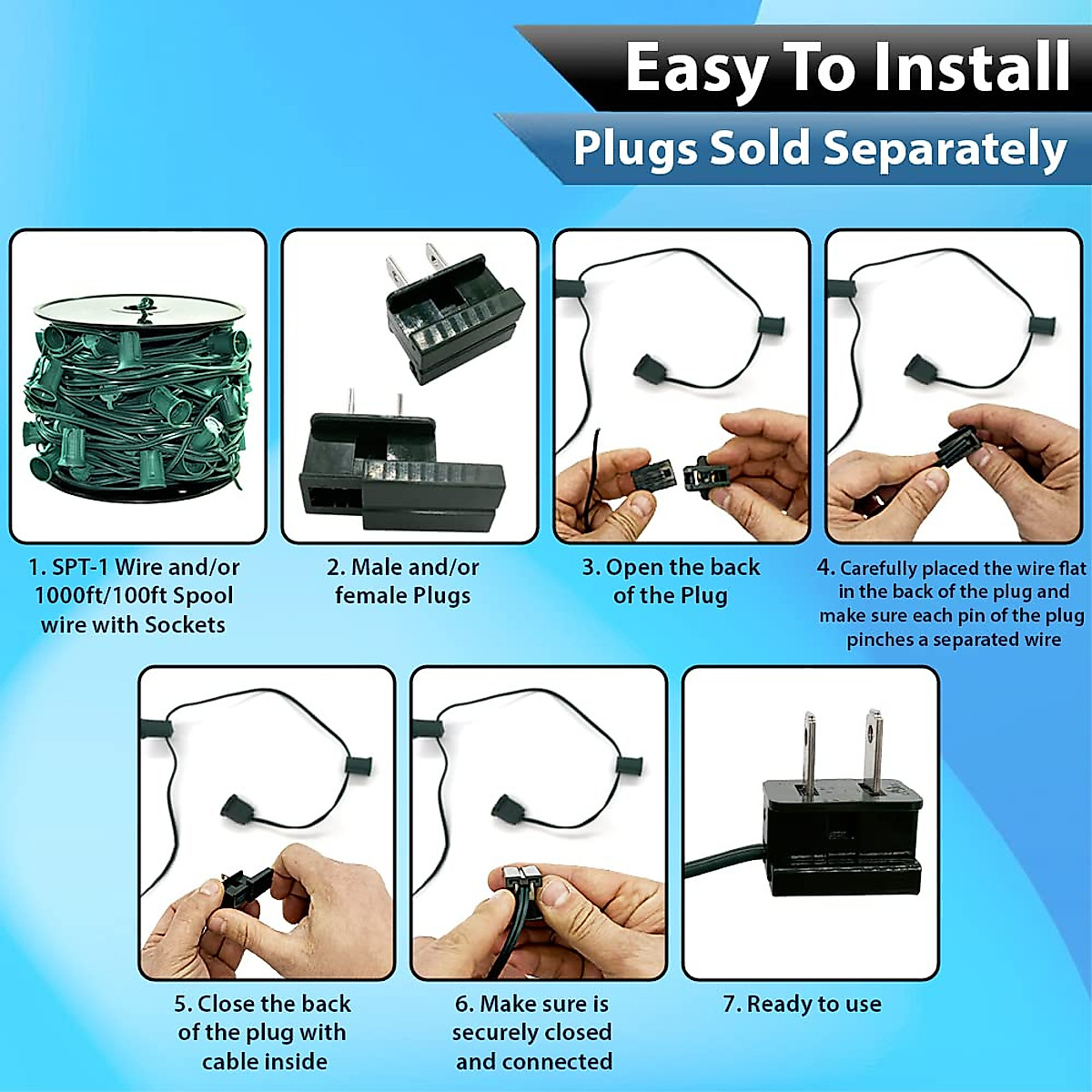 Easy To Install

Plugs Sold Separately

1. SPT-1 Wire and/or 1000ft/100ft Spool wire with Sockets

2. Male and/or female Plugs

3. Open the back of the Plug

4. Carefully placed the wire flat in the back of the plug and make sure each pin of the plug pinches a separated wire

5. Close the back of the plug with cable inside

6. Make sure is securely closed and connected

7. Ready to use