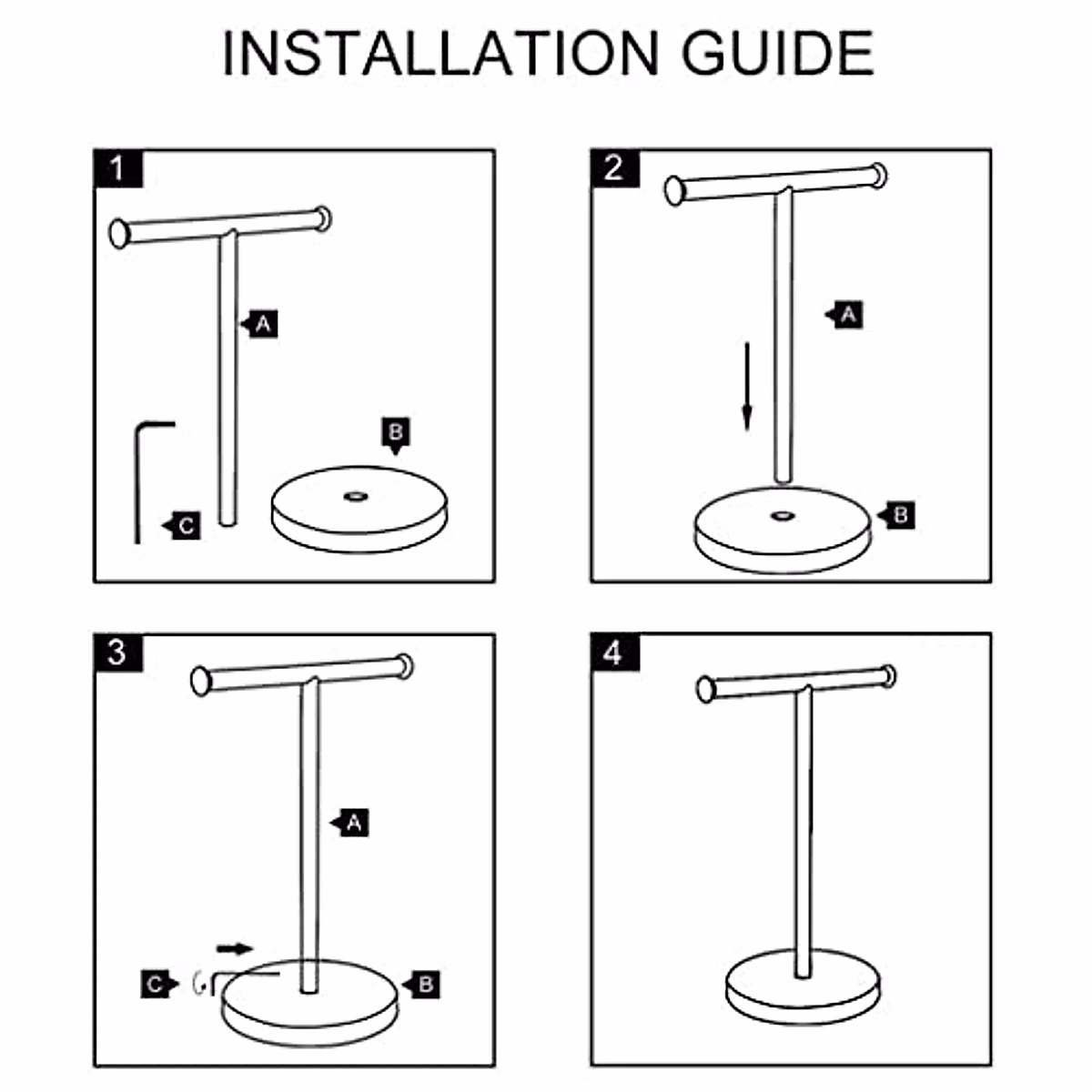 INSTALLATION GUIDE

1

A

B

C

2

A

B

3

A

C

B

4