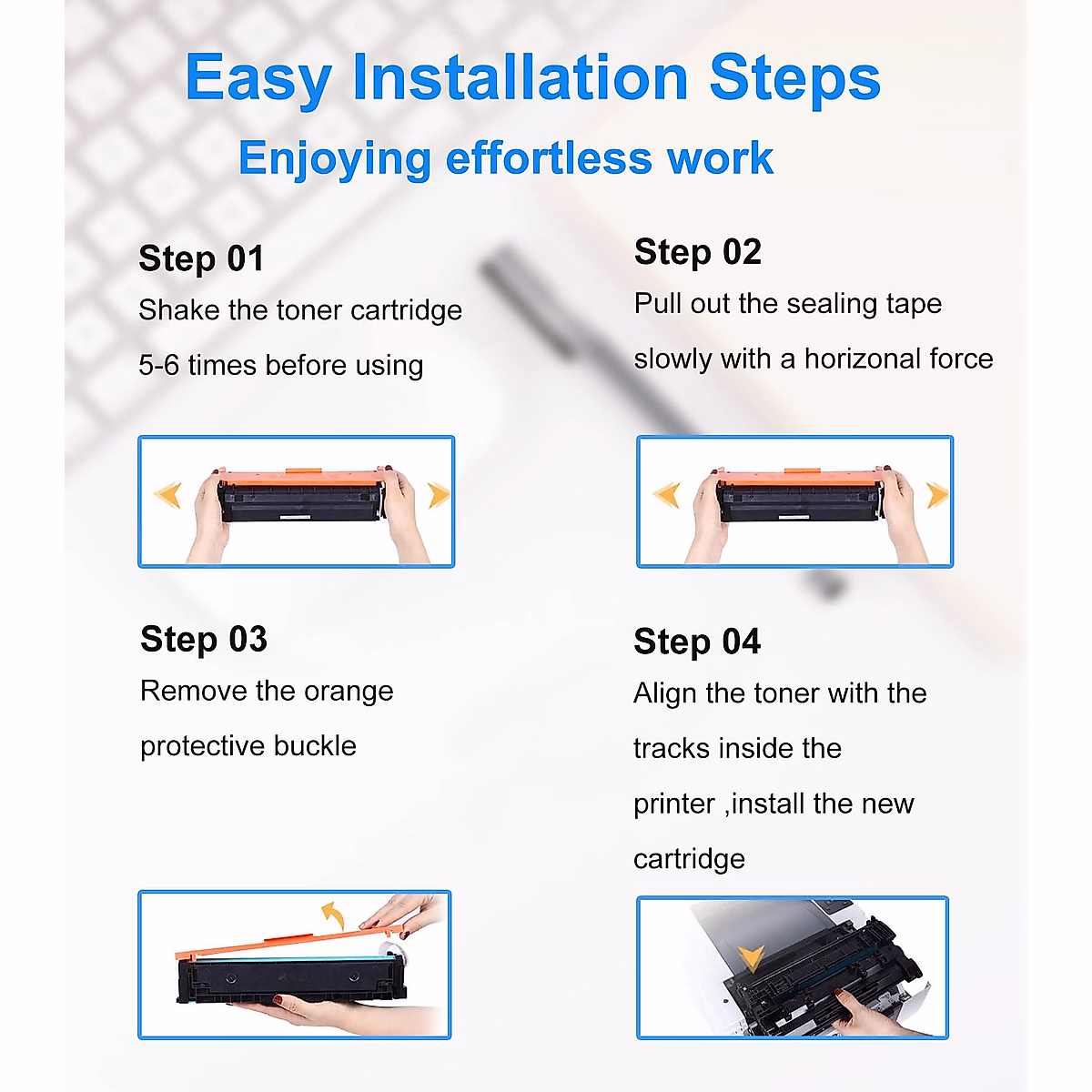 Easy Installation Steps

Enjoying effortless work

Step 01

Shake the toner cartridge 5-6 times before using

Step 02

Pull out the sealing tape slowly with a horizonal force

Step 03

Remove the orange protective buckle

Step 04

Align the toner with the tracks inside the printer ,install the new cartridge