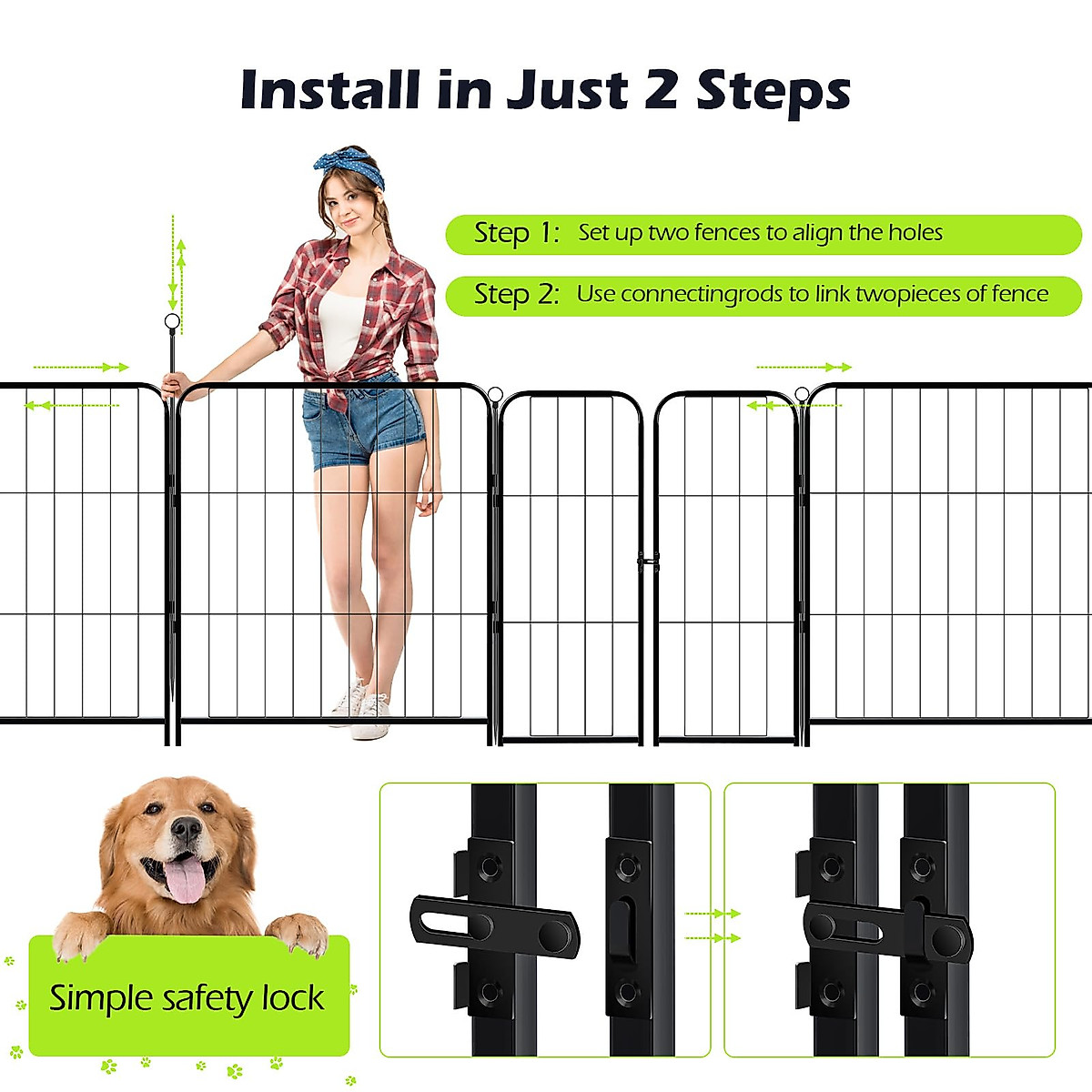 Install in Just 2 Steps

Step 1: Set up two fences to align the holes

Step 2: Use connectingrods to link twopieces of fence

Simple safety lock