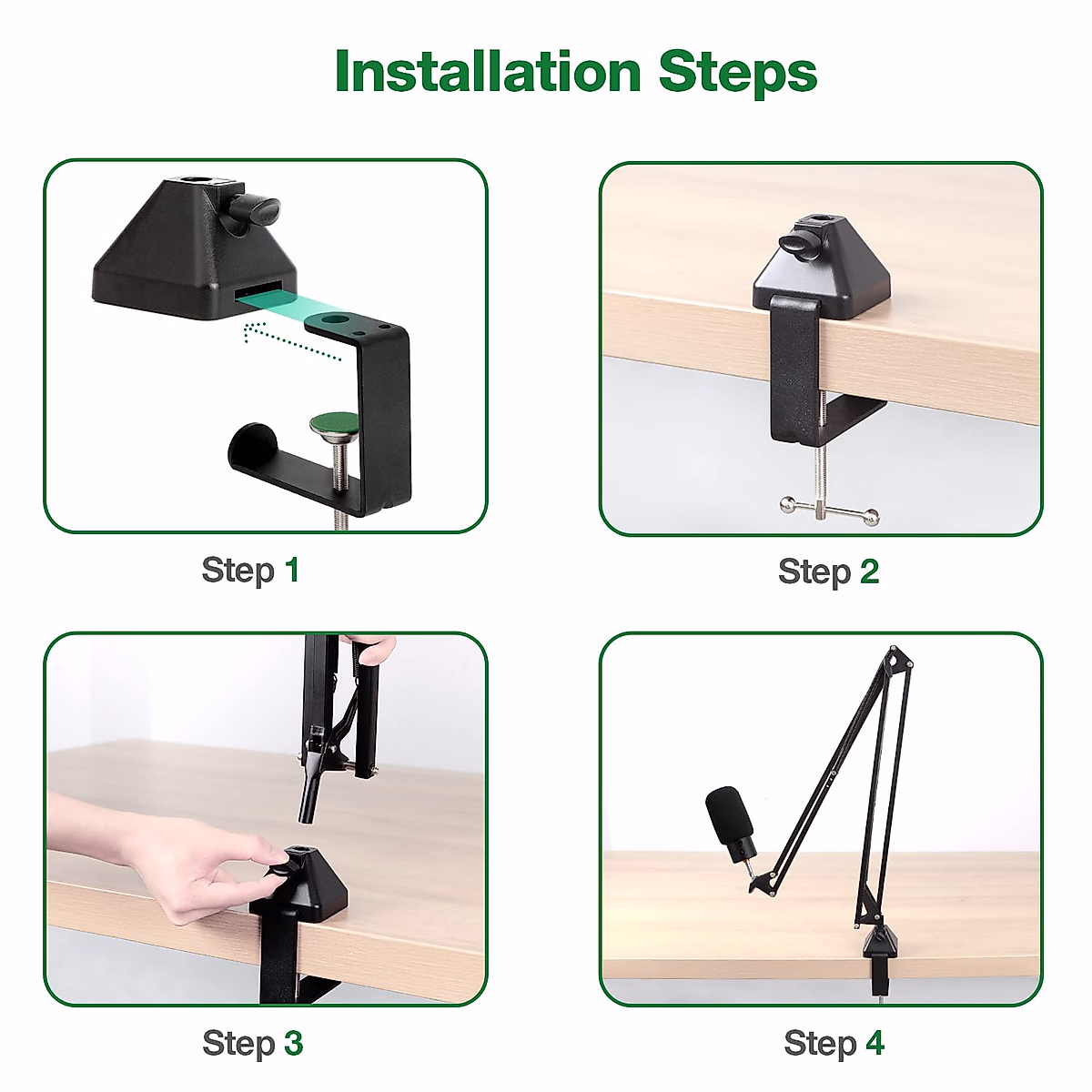 Installation Steps

Step 1

Step 2

Step 3

Step 4