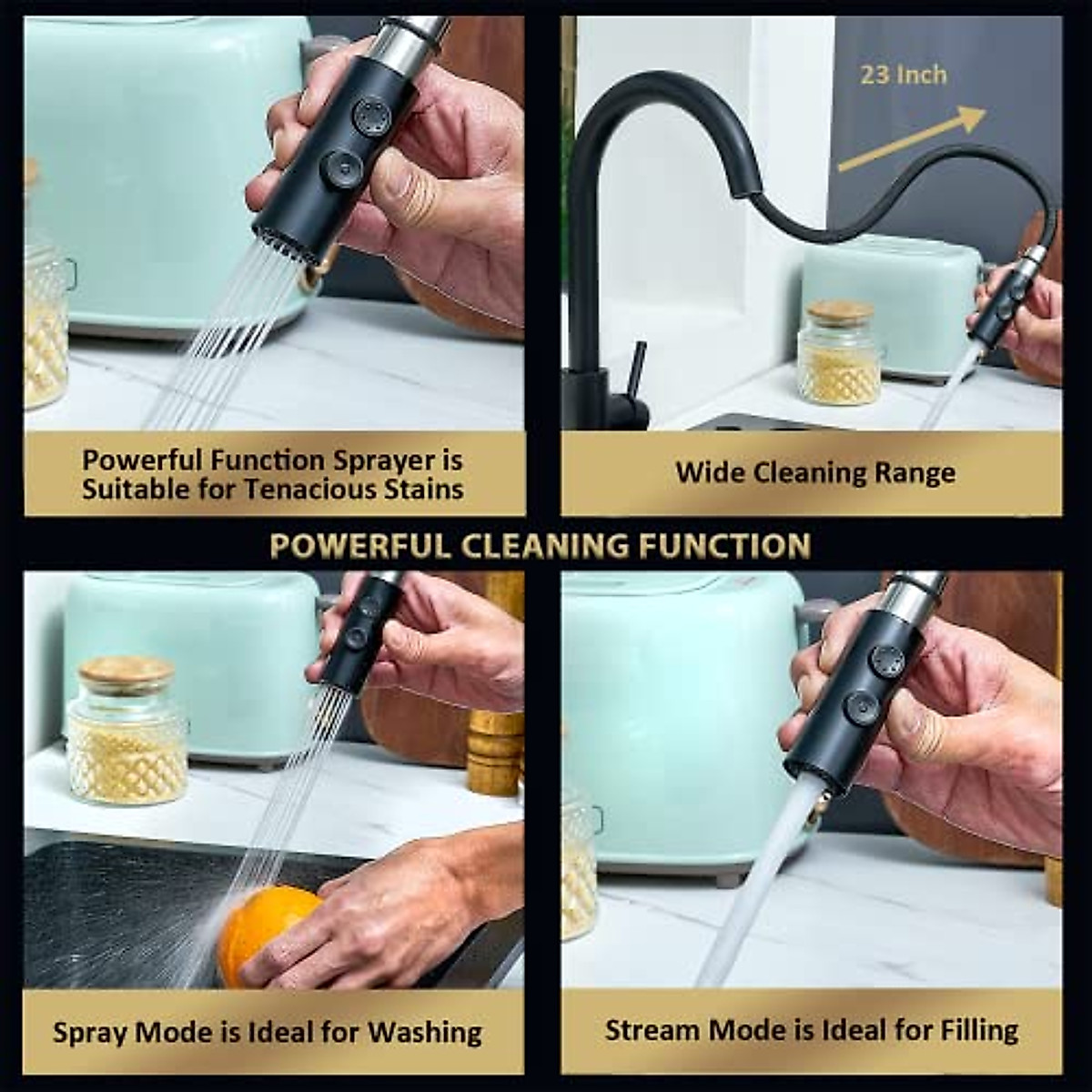 Powerful Function Sprayer is Suitable for Tenacious Stains

23 Inch

Wide Cleaning Range

POWERFUL CLEANING FUNCTION

Spray Mode is Ideal for Washing

Stream Mode is Ideal for Filling