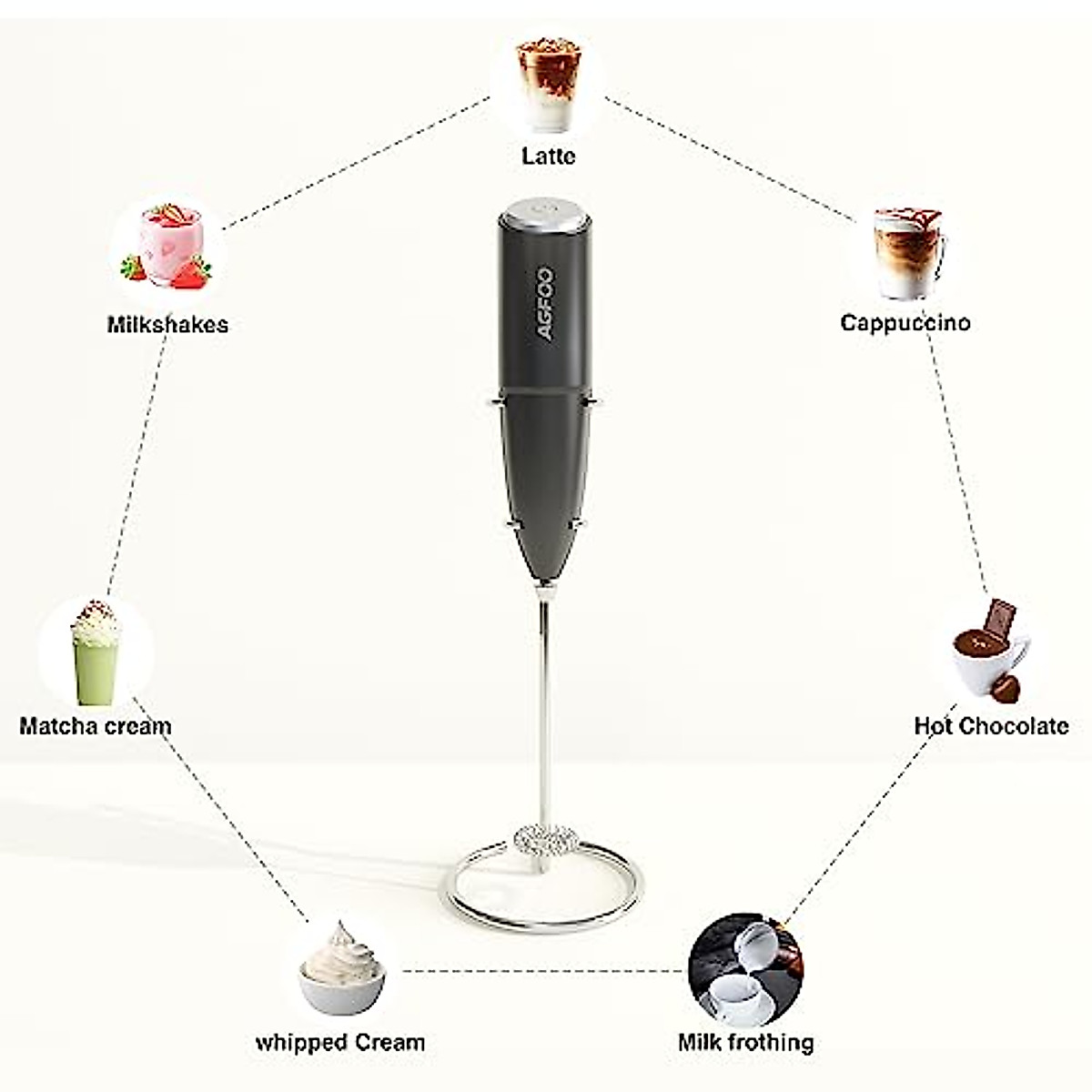 Latte

Milkshakes

Cappuccino

AGFOO

Matcha cream

Hot Chocolate

whipped Cream

Milk frothing