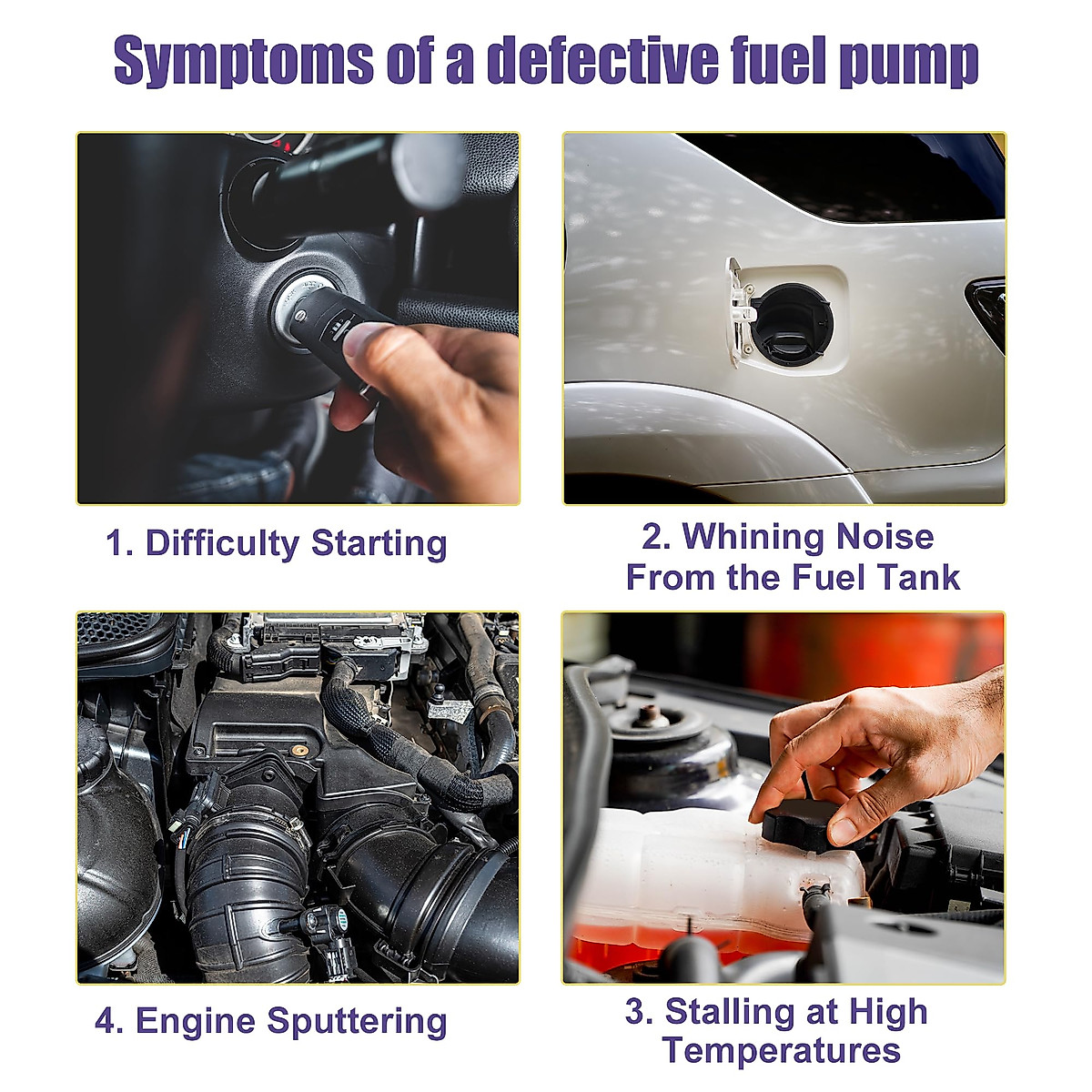 Symptoms of a defective fuel pump

1. Difficulty Starting

2. Whining Noise From the Fuel Tank

4. Engine Sputtering

3. Stalling at High Temperatures