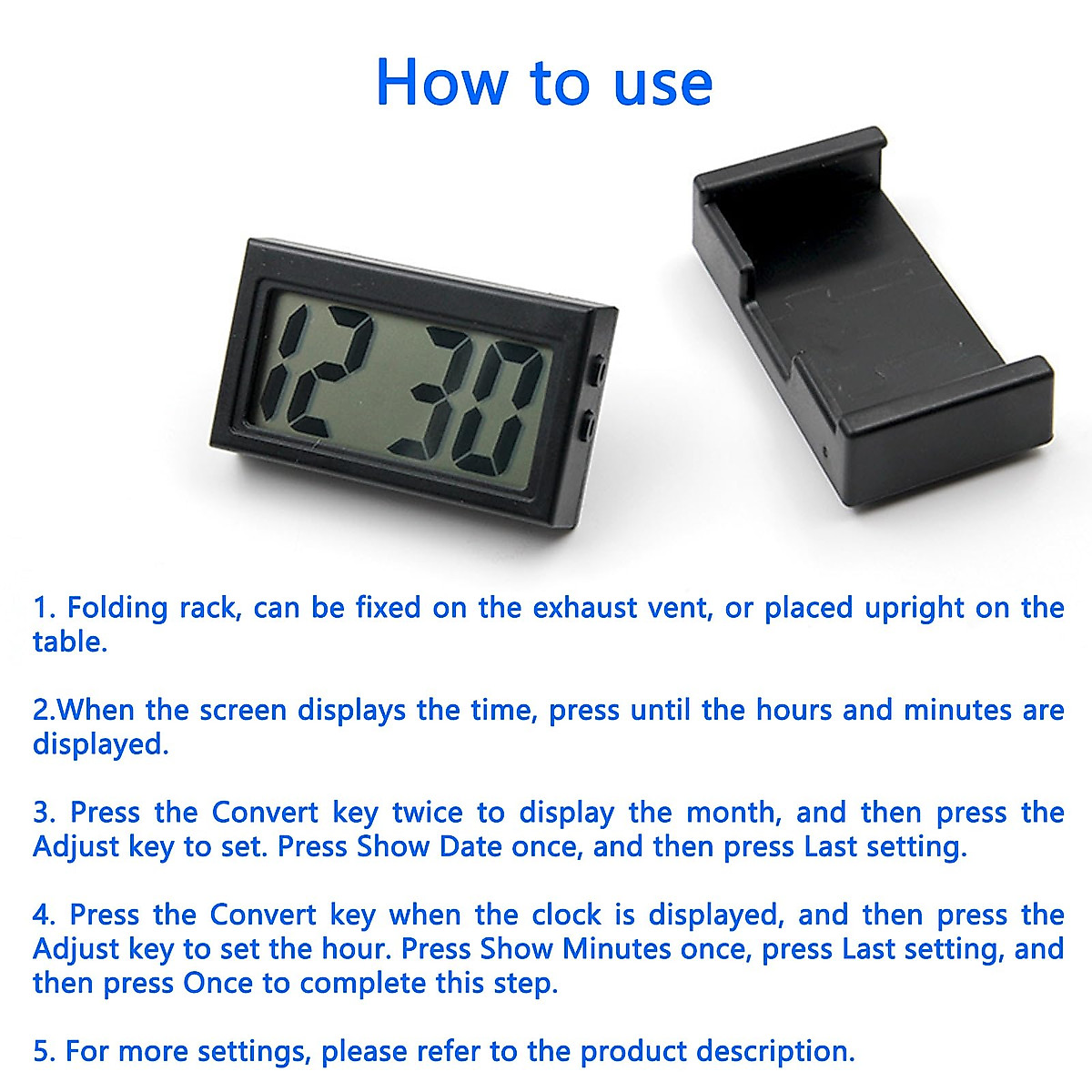 How to use

12 30

1. Folding rack, can be fixed on the exhaust vent, or placed upright on the table.

2.When the screen displays the time, press until the hours and minutes are displayed.

3. Press the Convert key twice to display the month, and then press the Adjust key to set. Press Show Date once, and then press Last setting.

4. Press the Convert key when the clock is displayed, and then press the Adjust key to set the hour. Press Show Minutes once, press Last setting, and then press Once to complete this step.

5. For more settings, please refer to the product description.