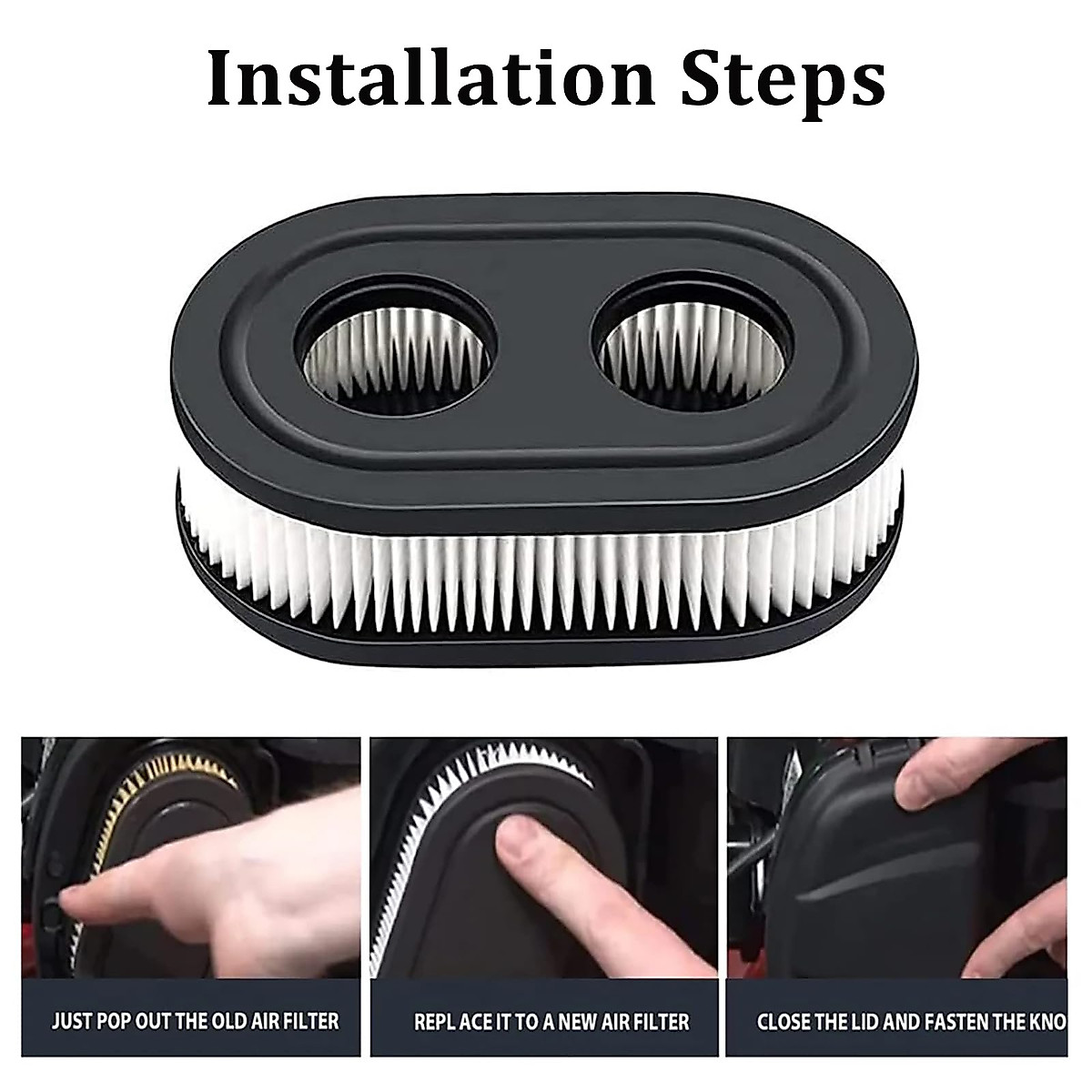 Installation Steps

JUST POP OUT THE OLD AIR FILTER

REPL ACE IT TO A NEW AIR FILTER

CLOSE THE LID AND FASTEN THE KNO