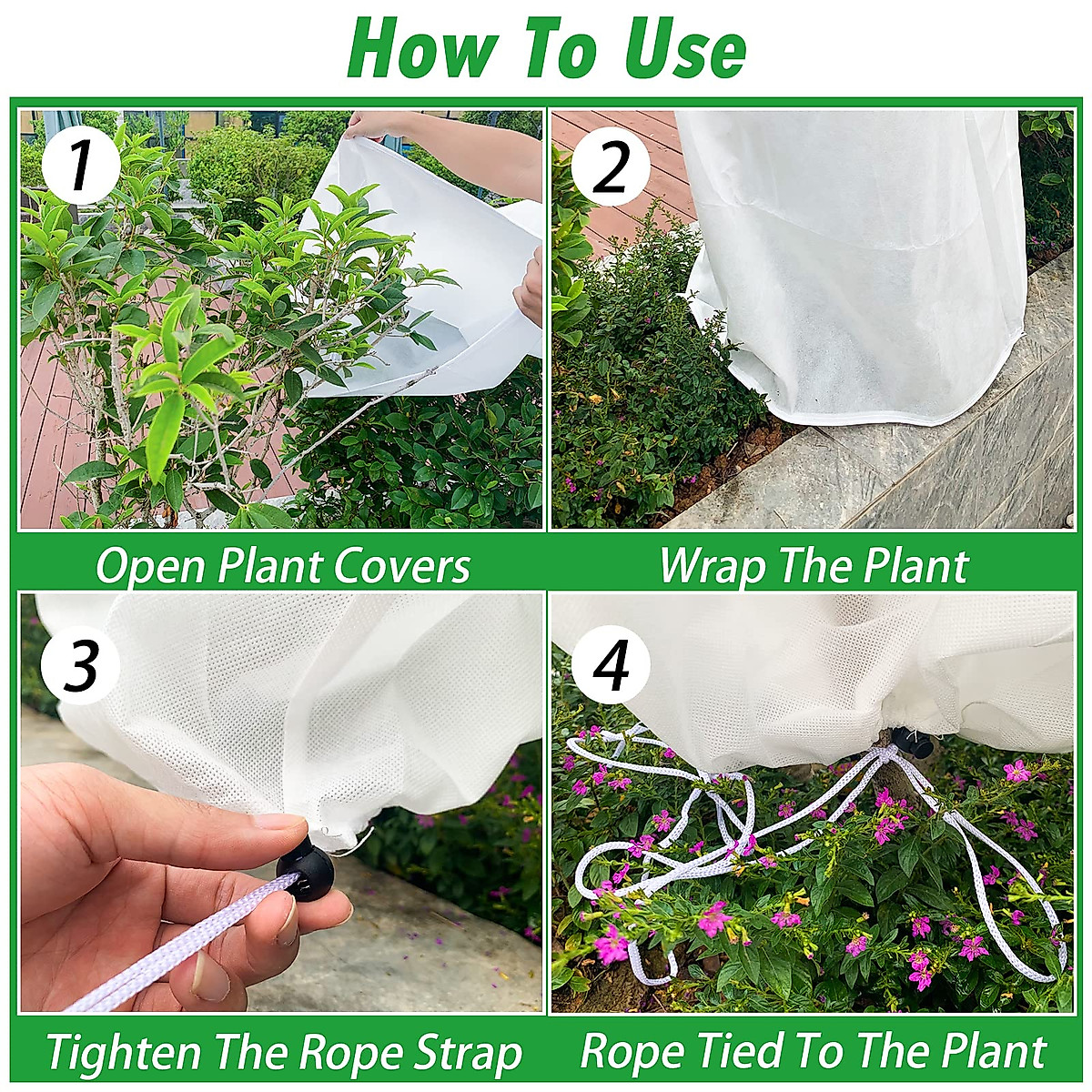 How To Use

1

Open Plant Covers

2

Wrap The Plant

3

Tighten The Rope Strap

4

Rope Tied To The Plant