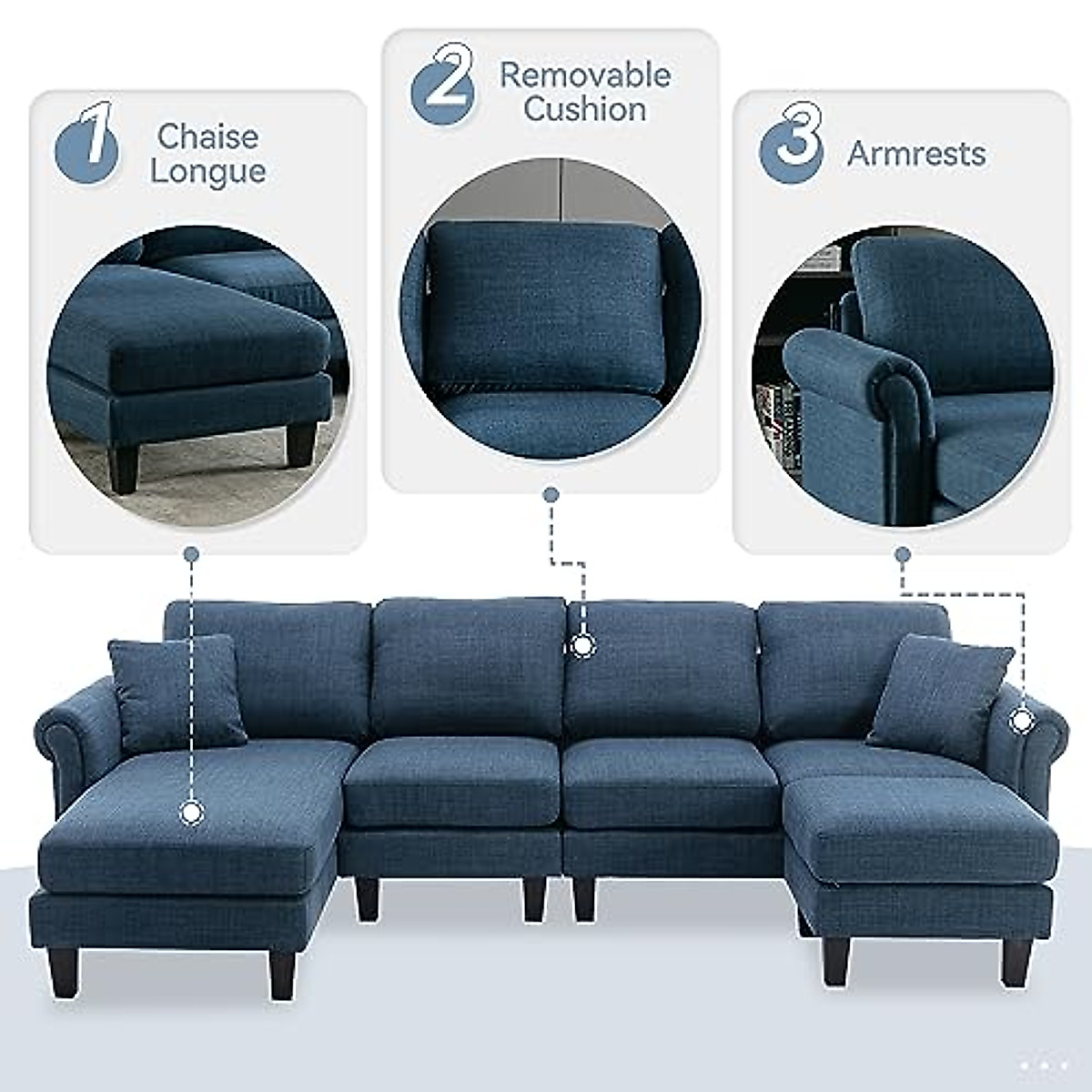 1 Chaise Longue

2 Removable Cushion

3 Armrests