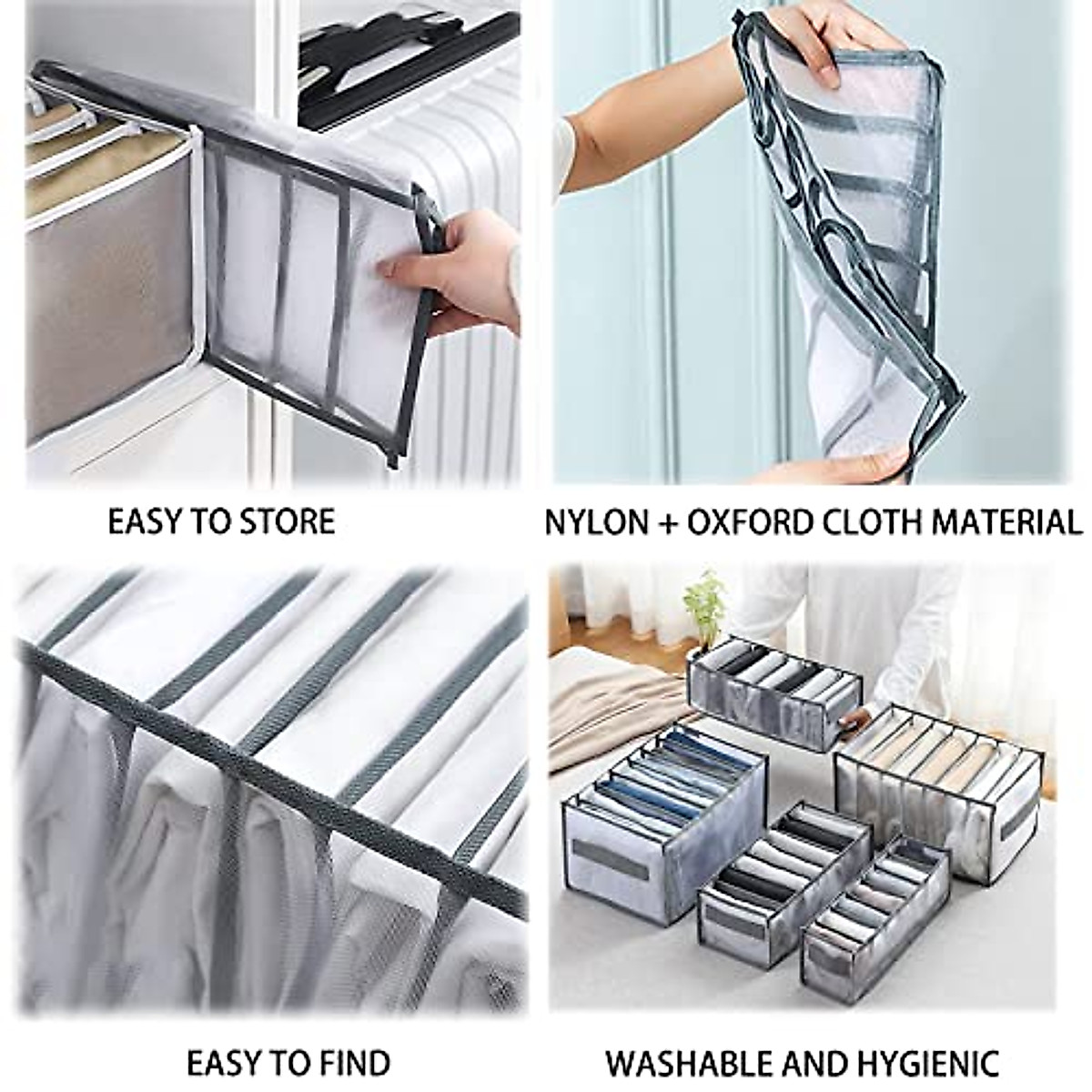 EASY TO STORE

NYLON + OXFORD CLOTH MATERIAL

EASY TO FIND

WASHABLE AND HYGIENIC