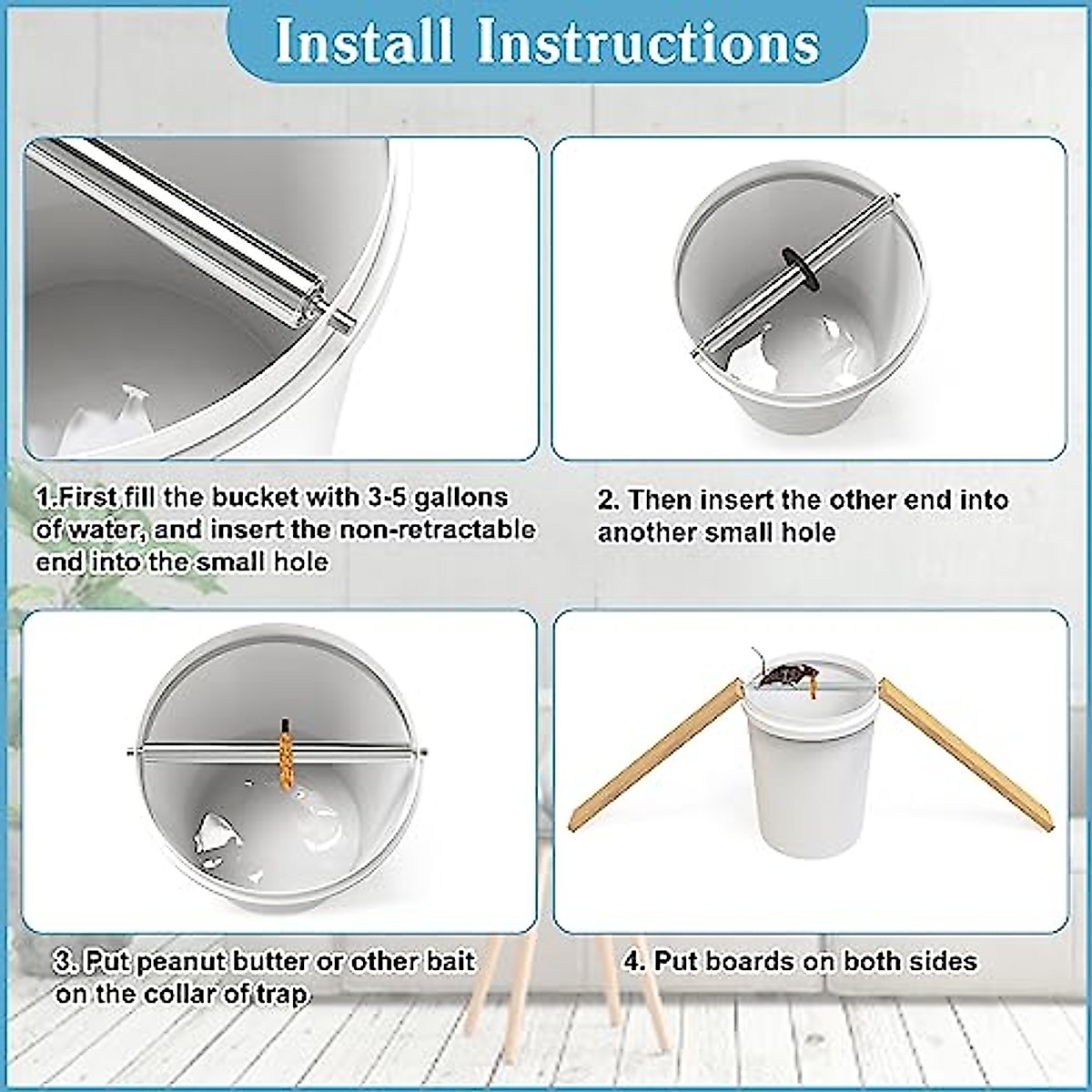 Install Instructions

1.First fill the bucket with 3-5 gallons of water, and insert the non-retractable end into the small hole

2. Then insert the other end into another small hole

3. Put peanut butter or other bait on the collar of trap

4. Put boards on both sides