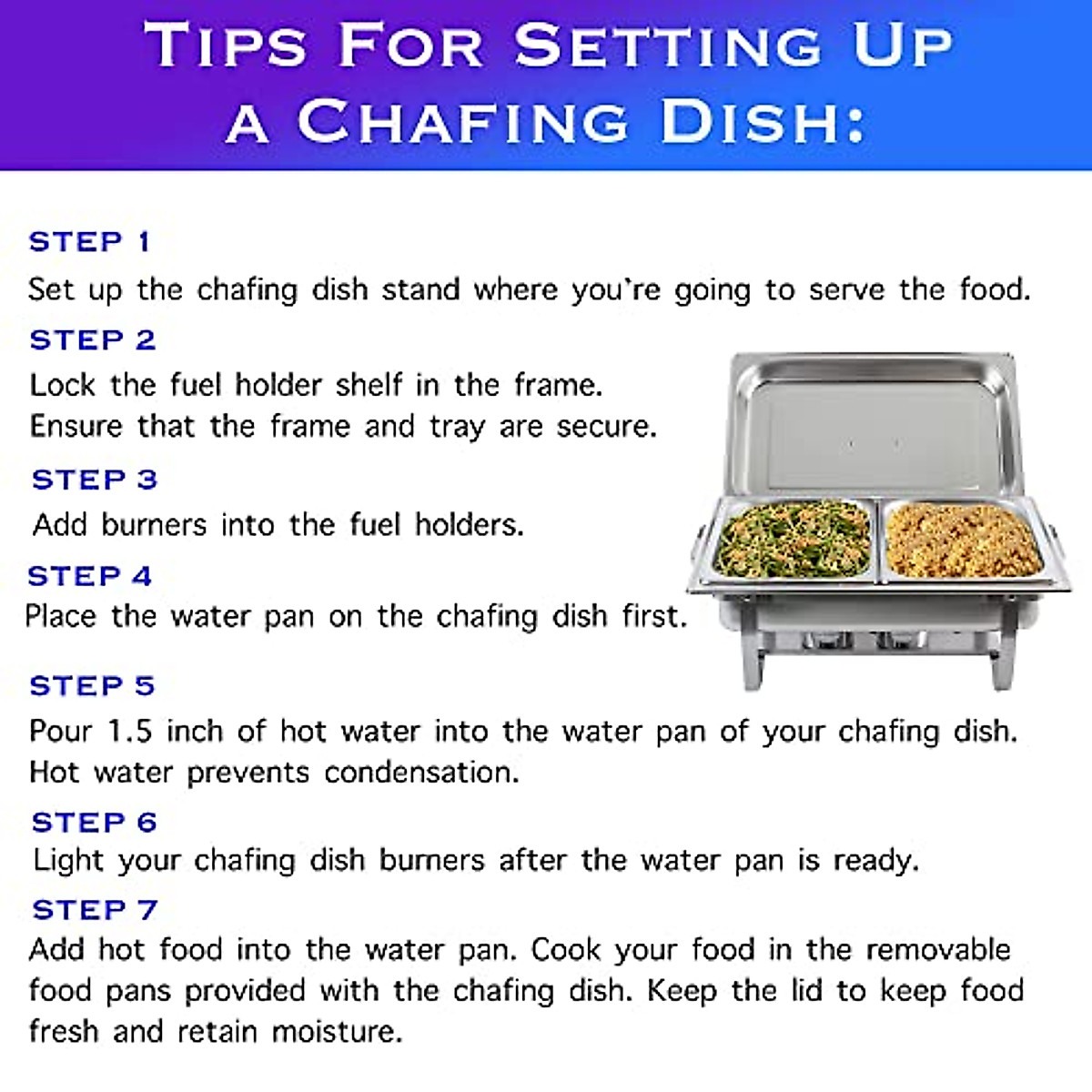 TIPS FOR SETTING UP A CHAFING DISH:

STEP 1
Set up the chafing dish stand where you're going to serve the food.

STEP 2
Lock the fuel holder shelf in the frame.
Ensure that the frame and tray are secure.

STEP 3
Add burners into the fuel holders.

STEP 4
Place the water pan on the chafing dish first.

STEP 5
Pour 1.5 inch of hot water into the water pan of your chafing dish.
Hot water prevents condensation.

STEP 6
Light your chafing dish burners after the water pan is ready.

STEP 7
Add hot food into the water pan. Cook your food in the removable food pans provided with the chafing dish. Keep the lid to keep food fresh and retain moisture.