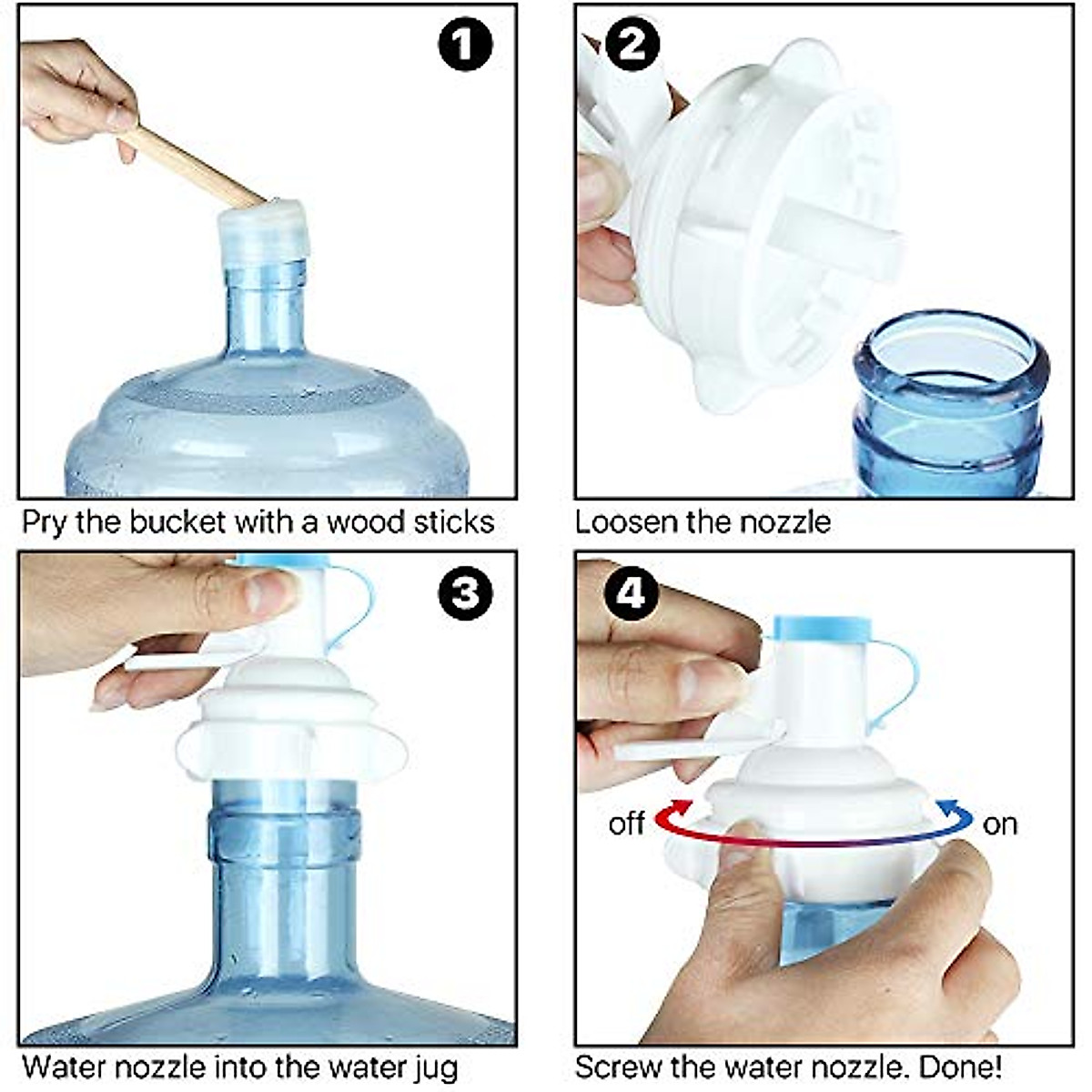 1

Pry the bucket with a wood sticks

2

Loosen the nozzle

3

Water nozzle into the water jug

4

off

on

Screw the water nozzle. Done!